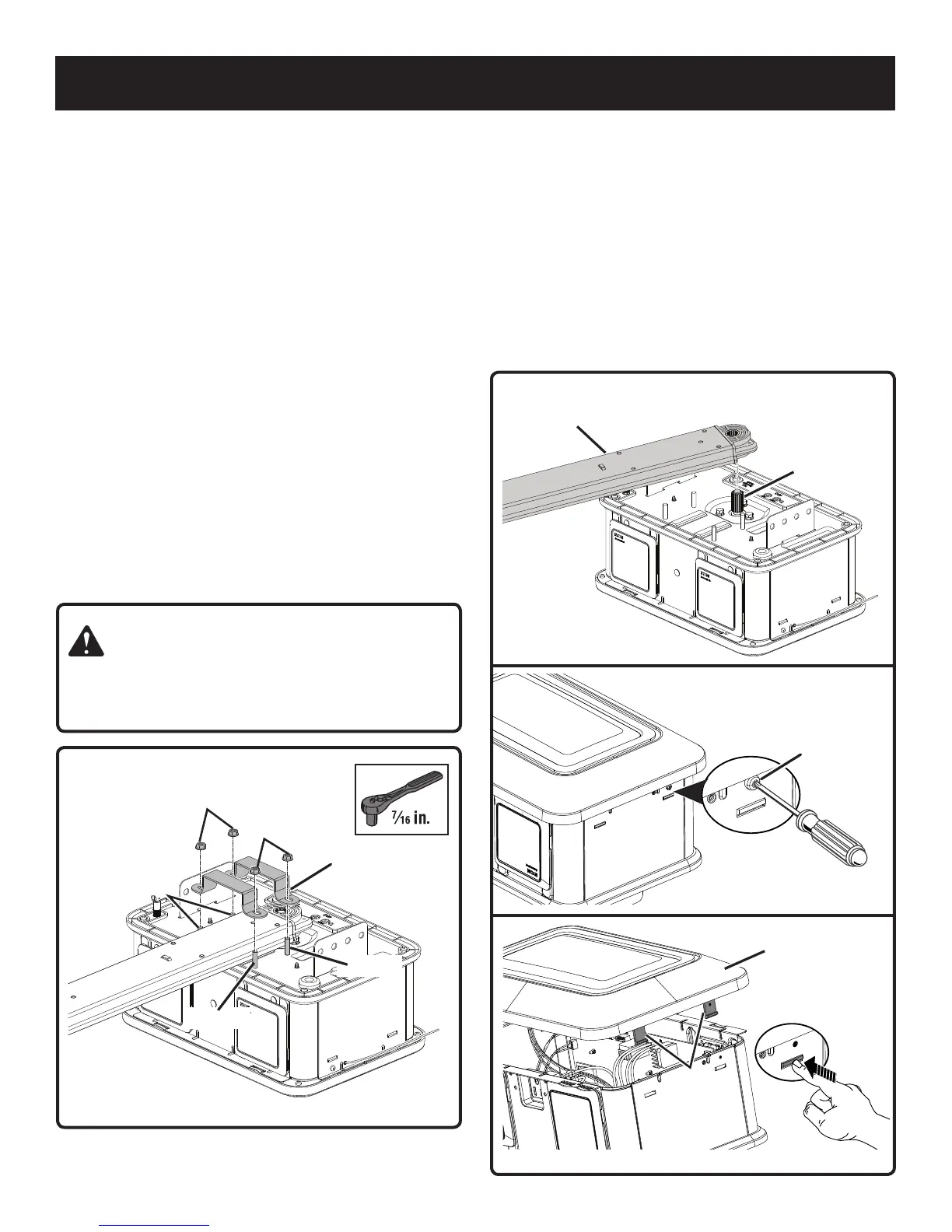 $\frac{7}{16}$ in.