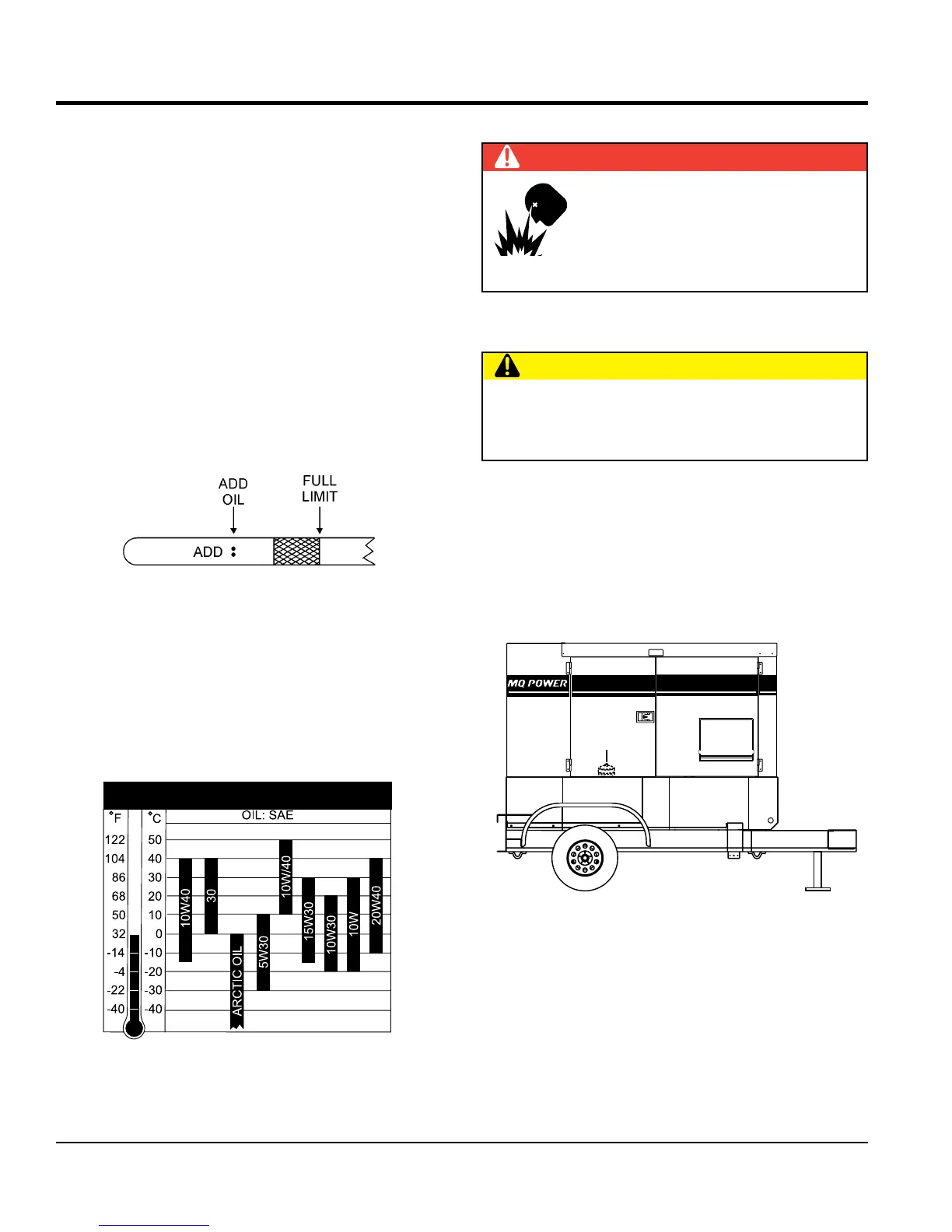 ADD OIL

FULL LIMIT

ADD

°F

°C

OIL: SAE

122

104

86

68

50

32

-14

-4

-22

-40

50

40

30

20

10

0

-10

-20

-30

-40

10W40

30

ARCTIC OIL

5W30

10W/40

15W30

10W30

10W

20W40

MQ POWER