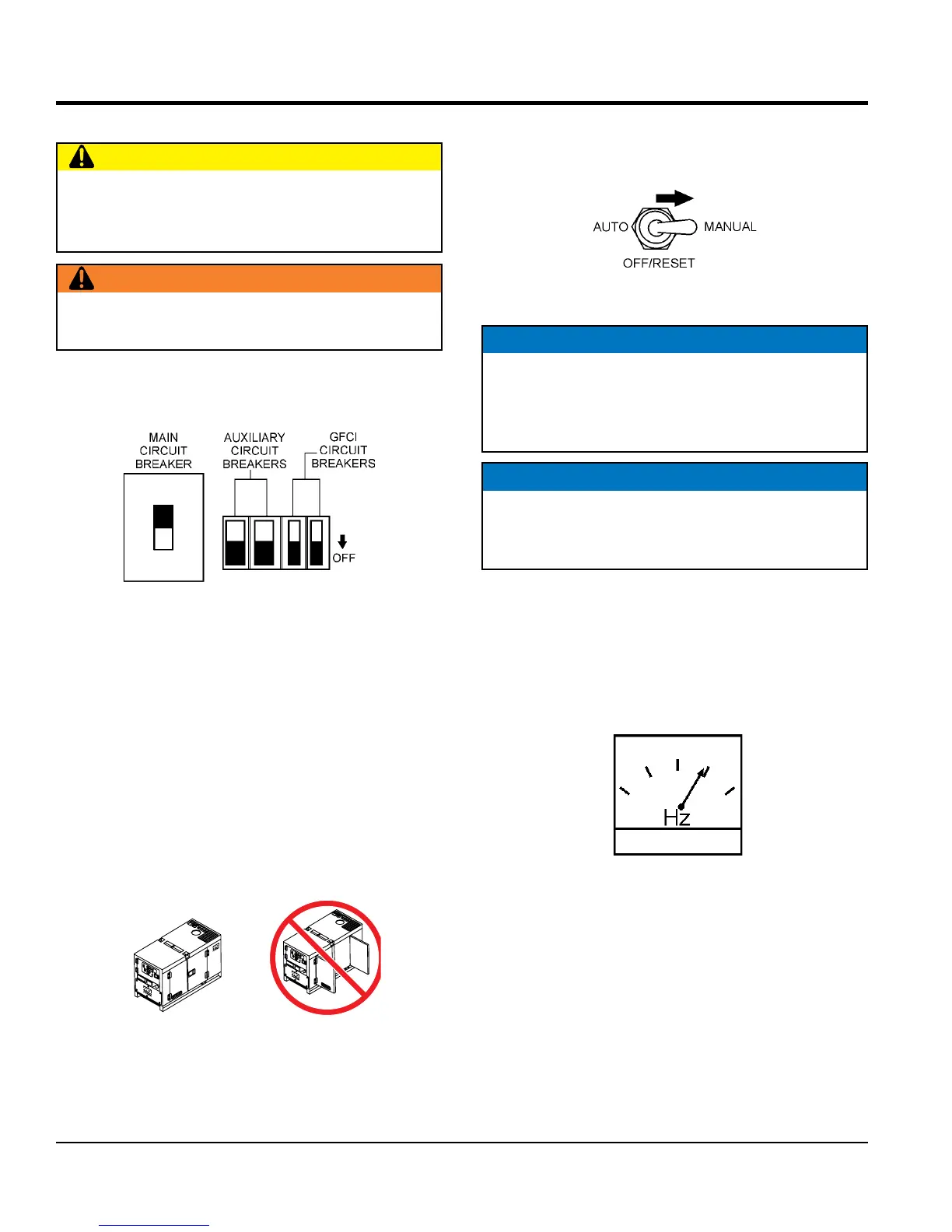 AUTO

MANUAL

OFF/RESET

MAIN CIRCUIT BREAKER

AUXILIARY CIRCUIT BREAKERS

GFCI CIRCUIT BREAKERS

OFF

Hz