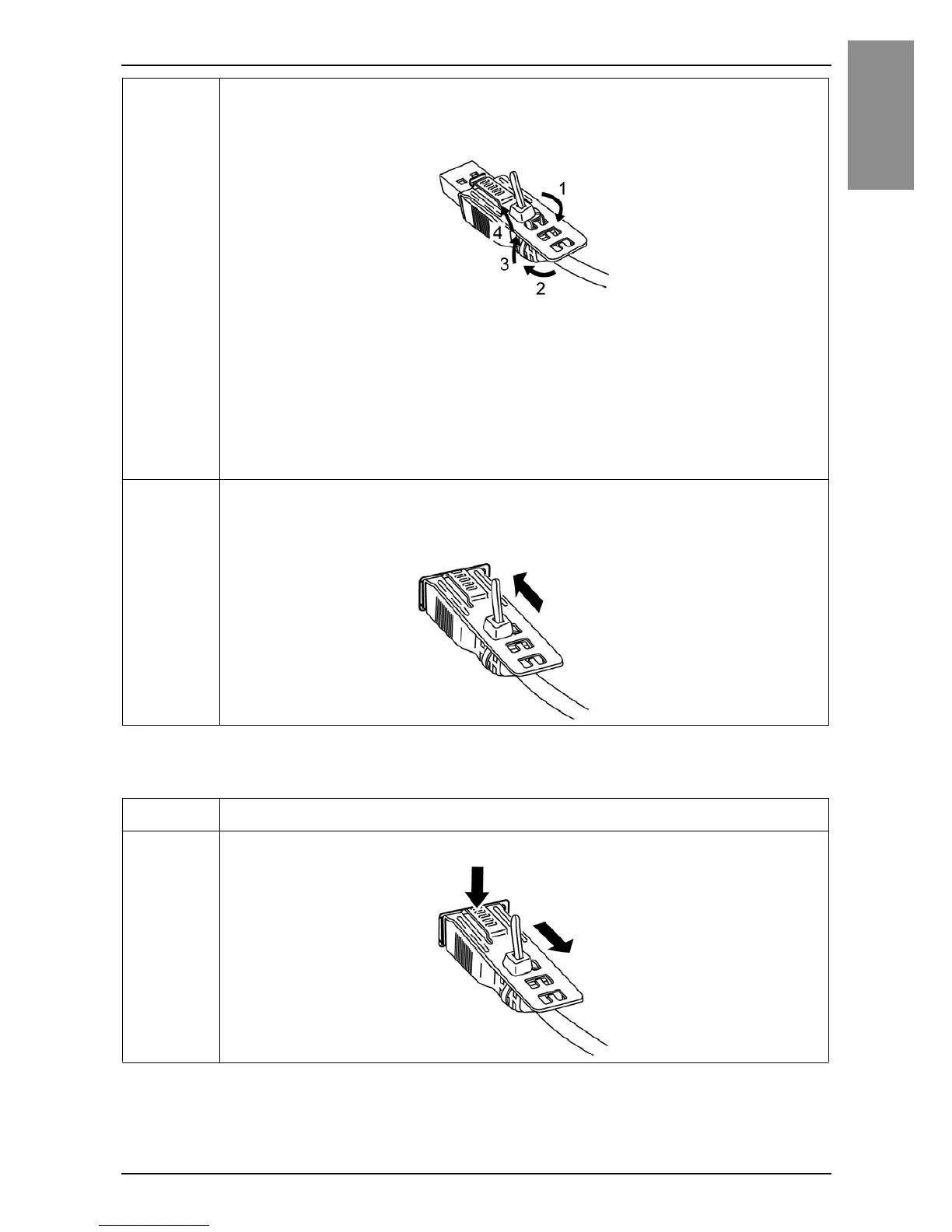 1
4
3
2