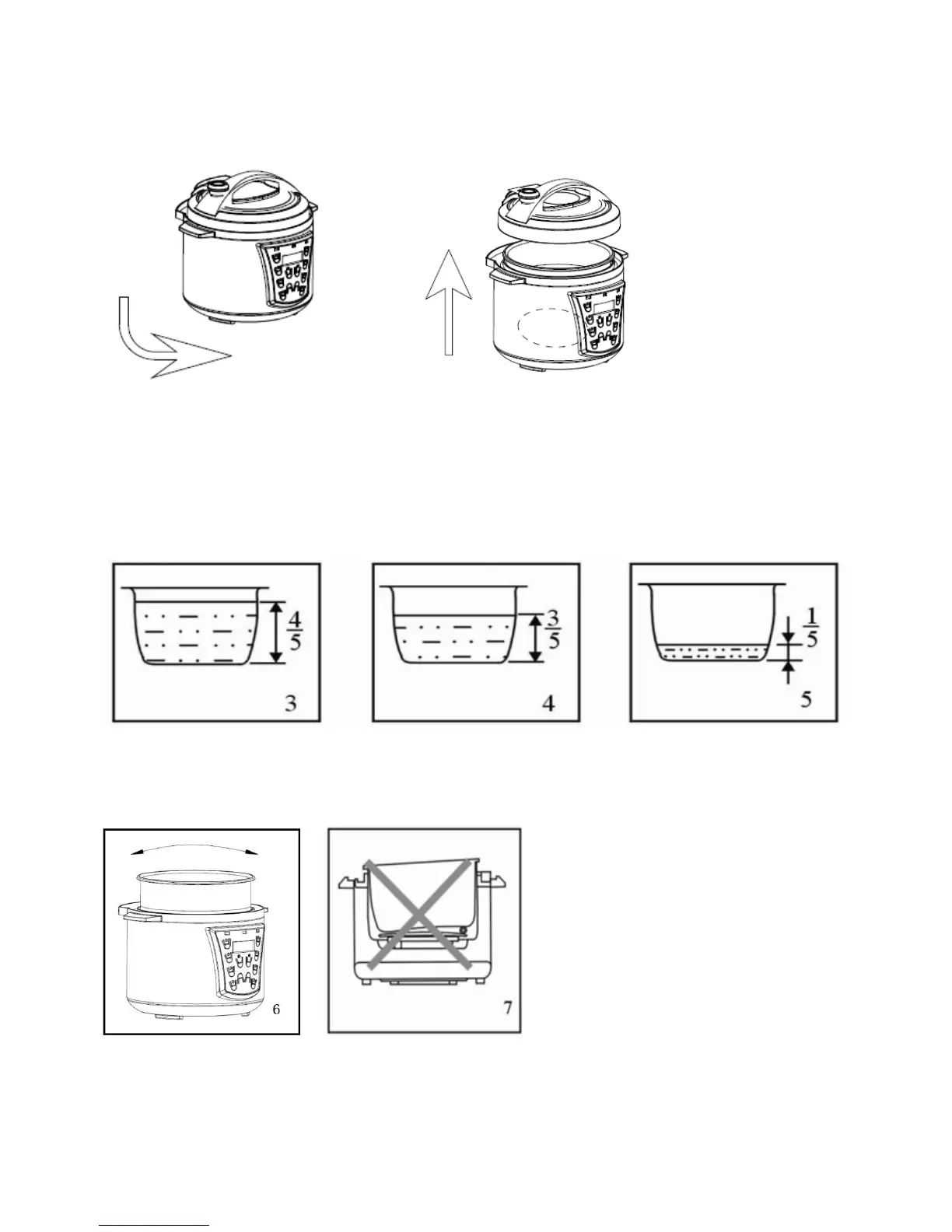 $\frac{4}{5}$

3

$\frac{3}{5}$

4

$\frac{1}{5}$

5

6

7