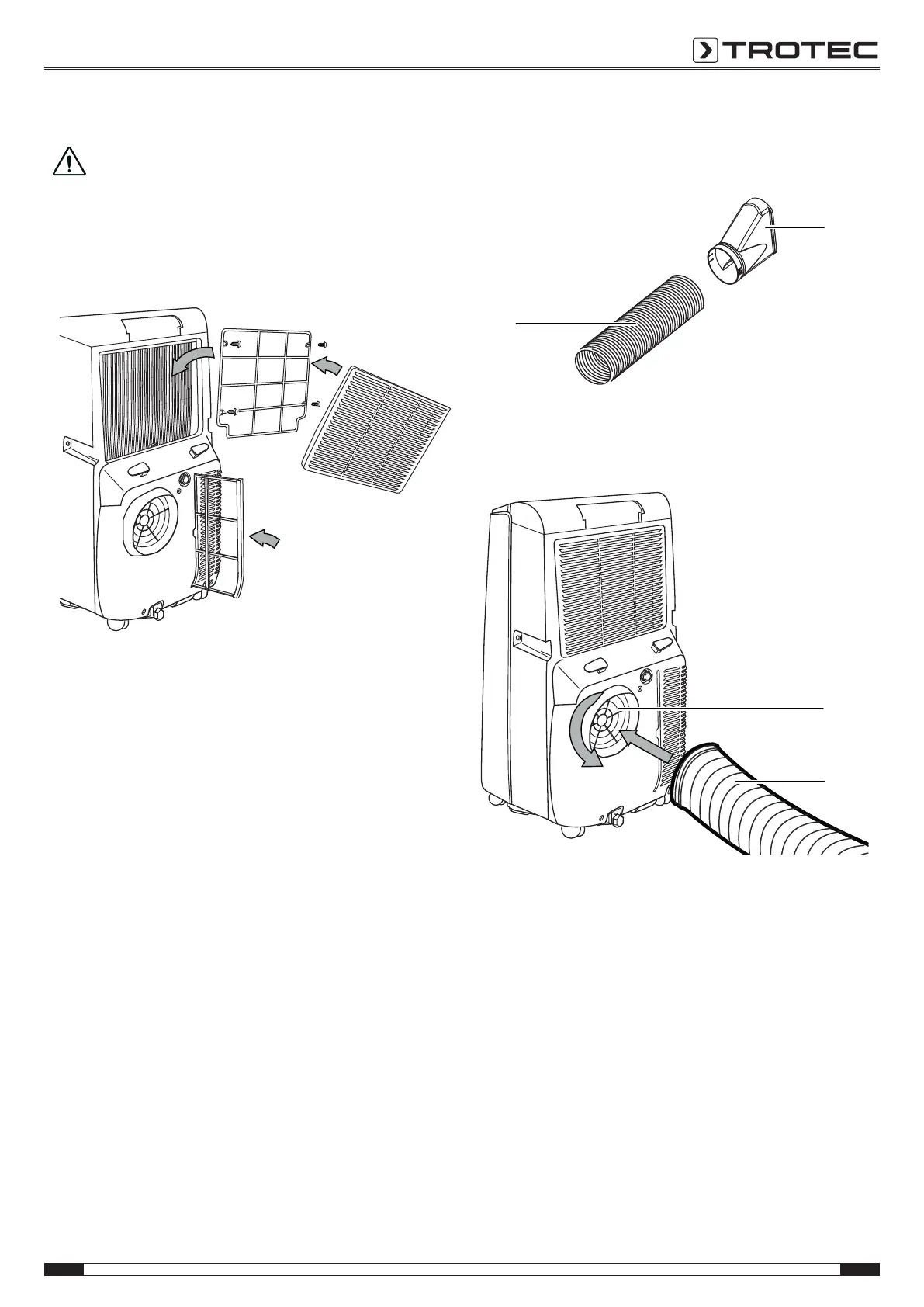 TROTEC