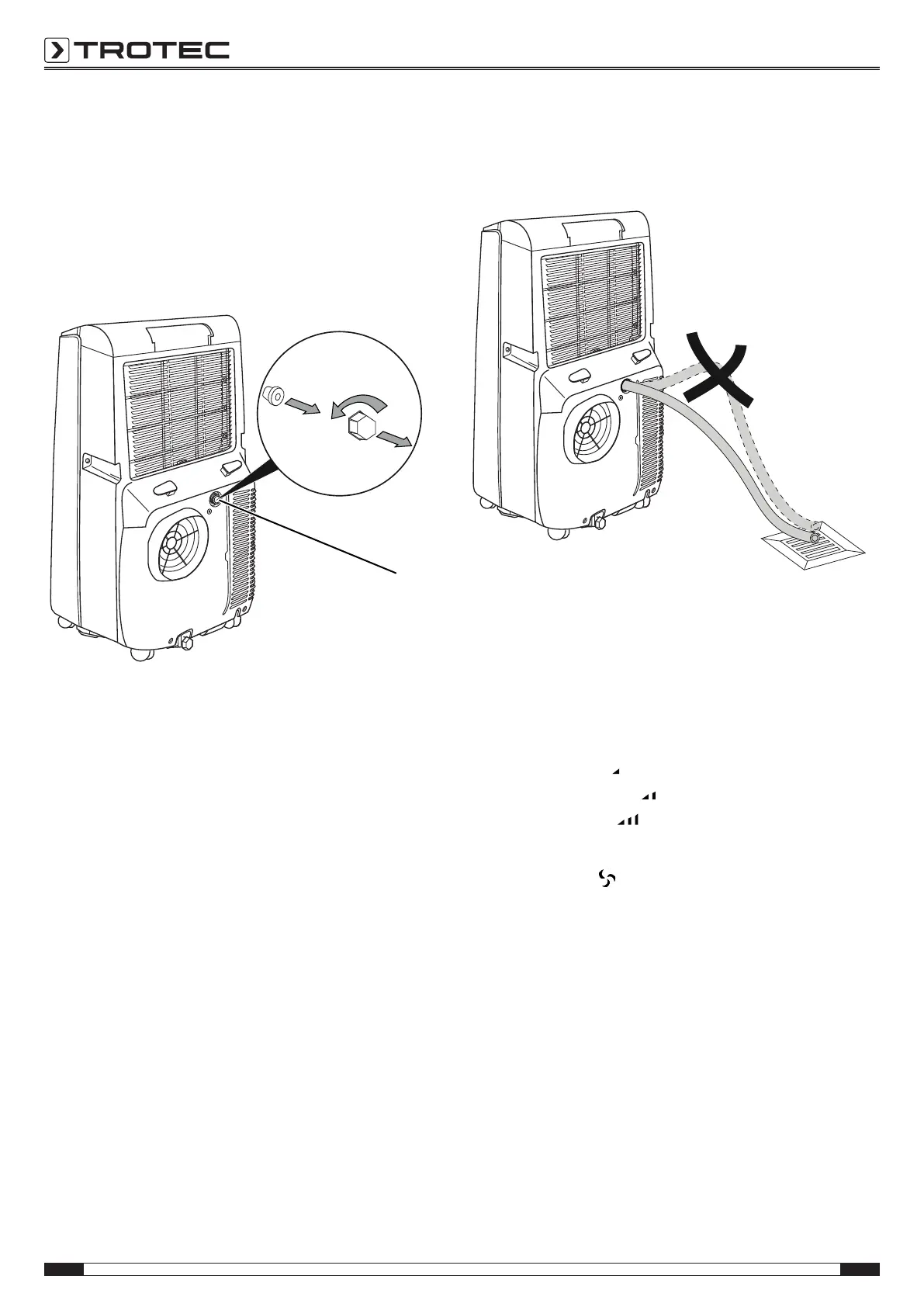 TROTEC