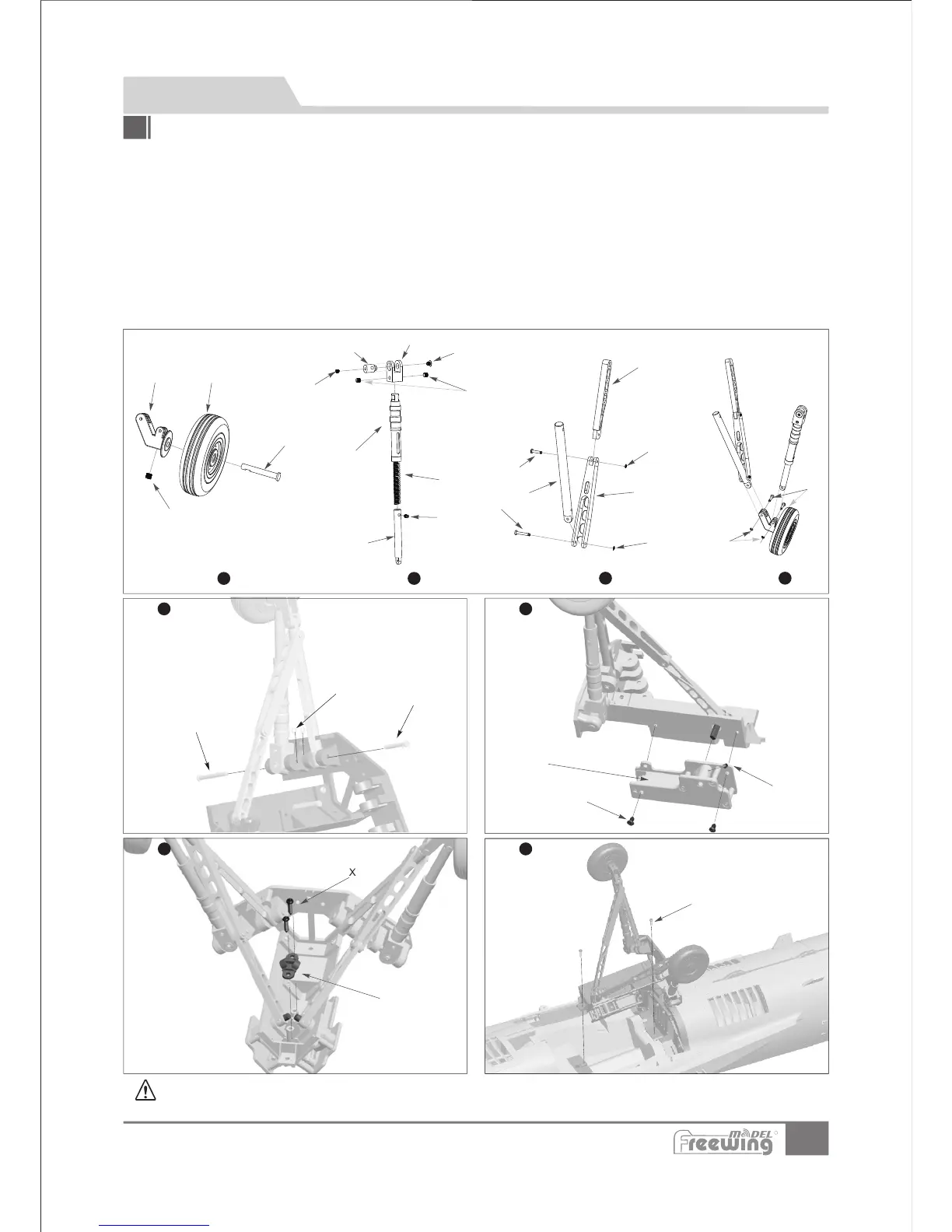 X

Freewing MODEL