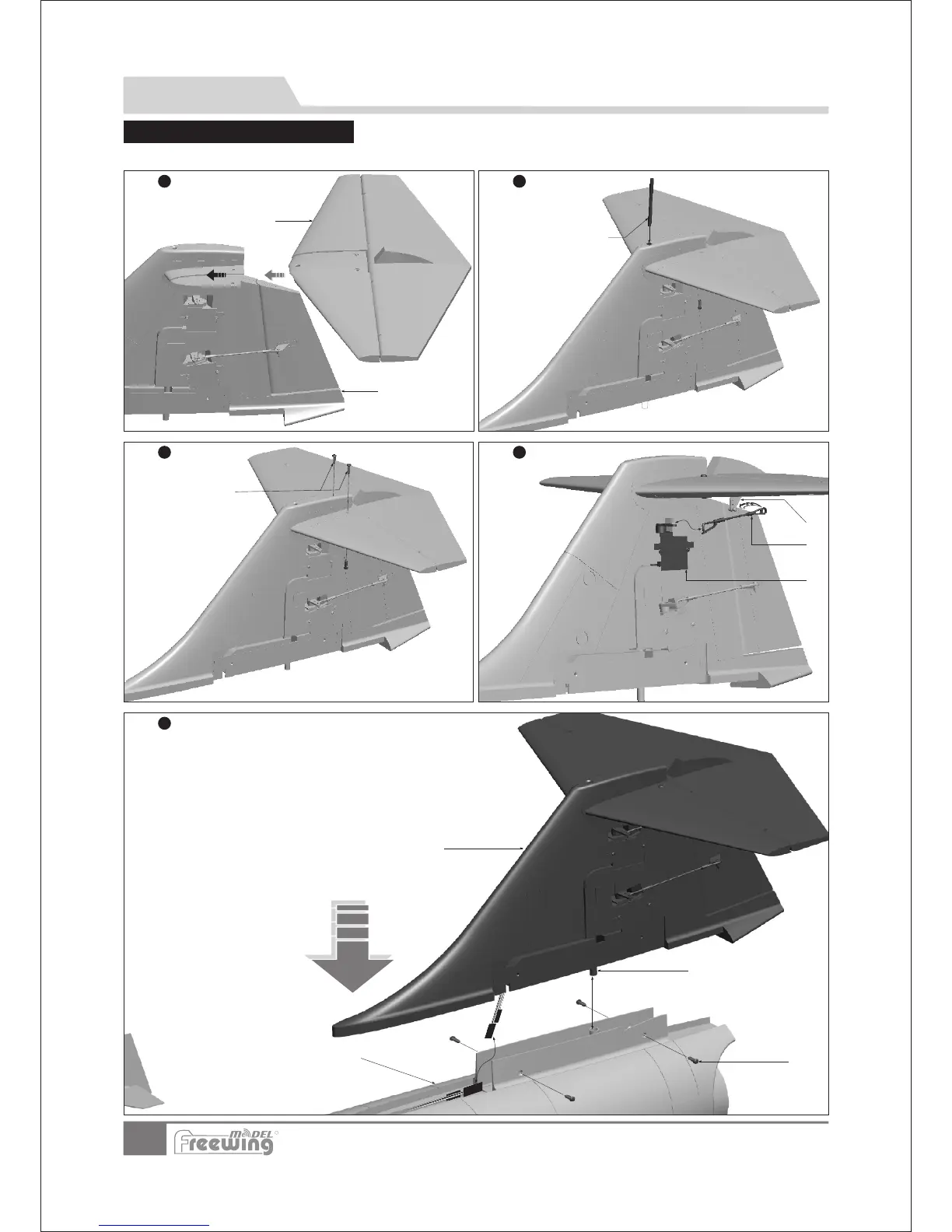 Freewing MODEL