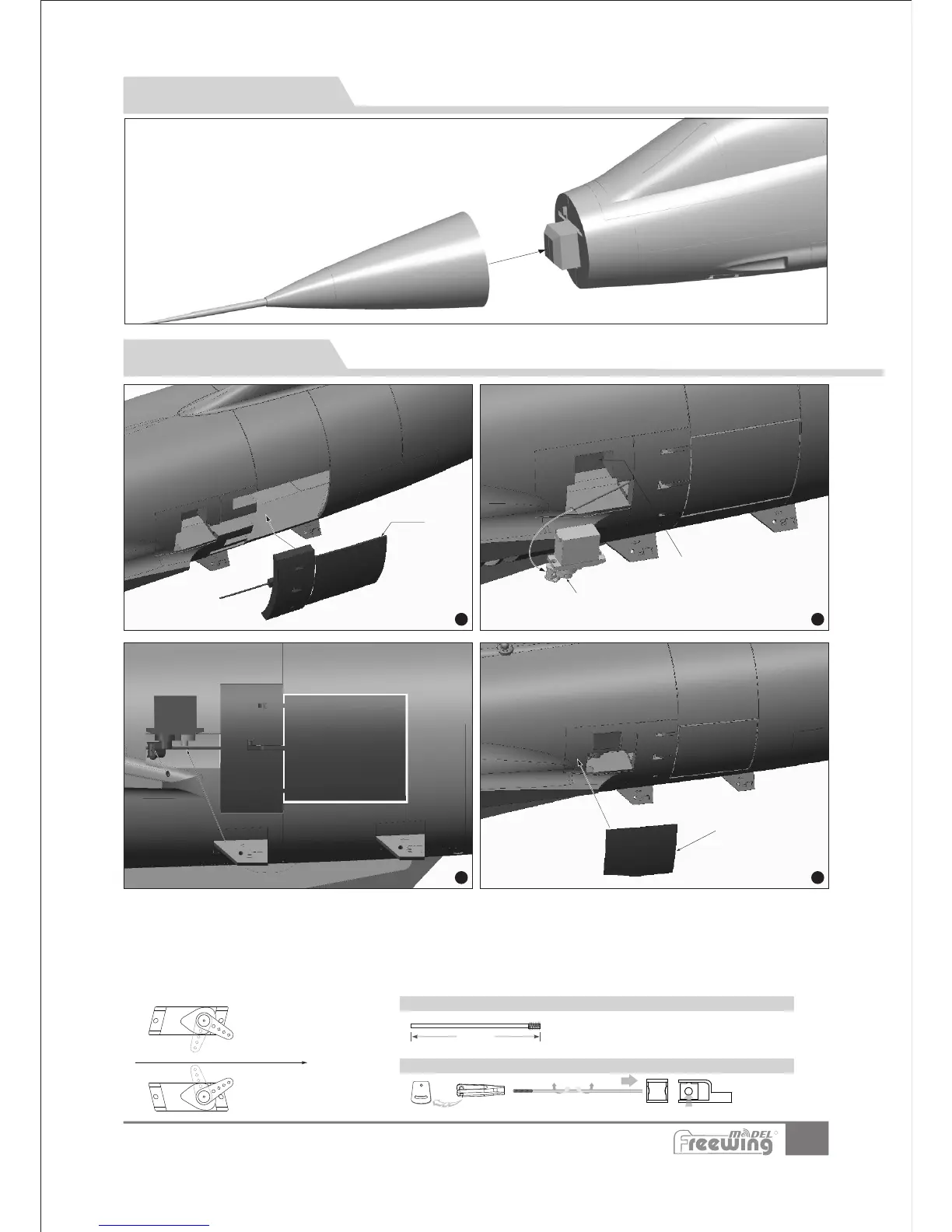 Freewing MODEL