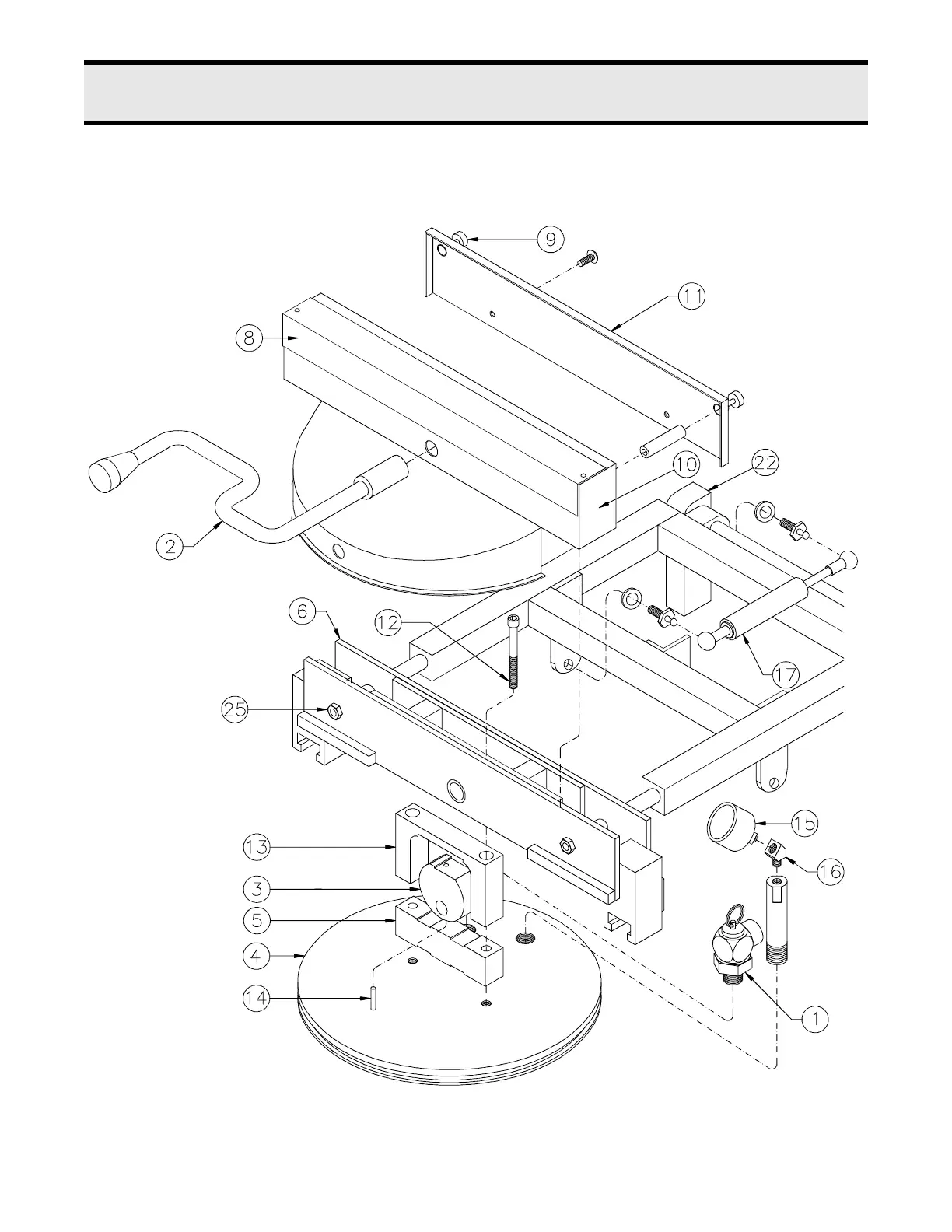 9
11
8
10
22
2
6
12
17
25
15
13
16
3
5
4
14
1