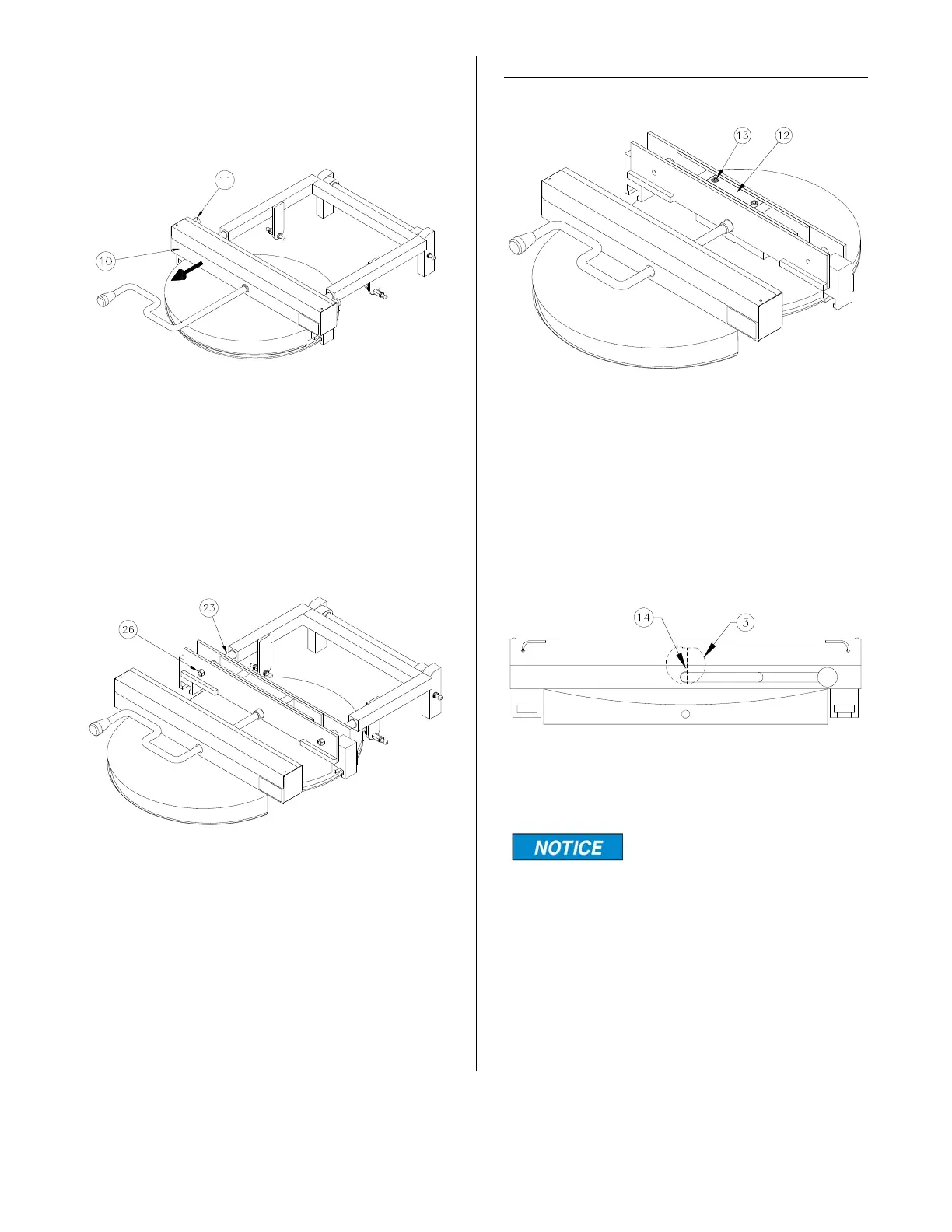 11

10

23

26

13

12

14

3

NOTICE