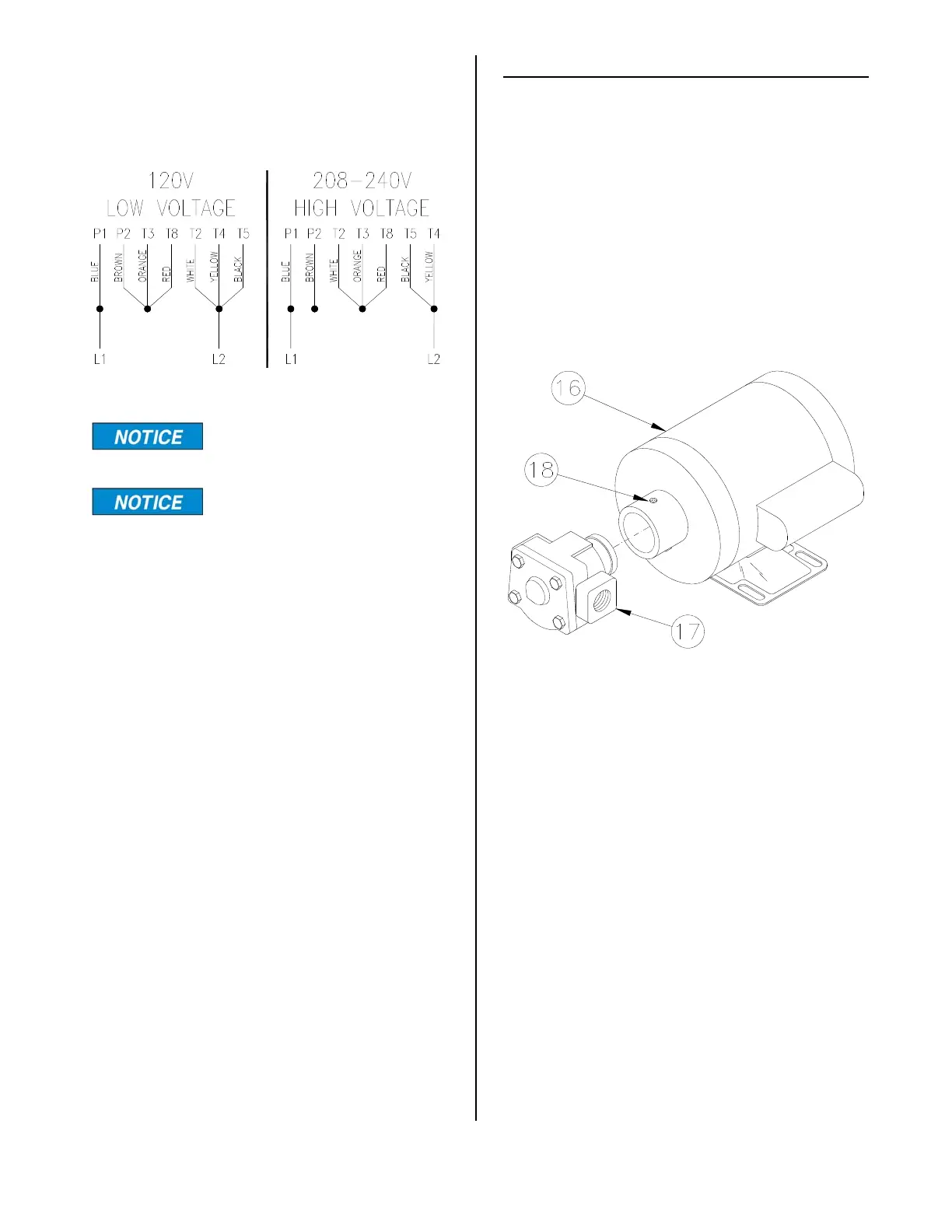 120V
LOW VOLTAGE

P1 P2 T3 T8 T2 T4 T5

BLUE BROWN ORANGE RED WHITE YELLOW BLACK

L1 L2

208-240V
HIGH VOLTAGE

P1 P2 T2 T3 T8 T5 T4

BLUE BROWN WHITE ORANGE RED BLACK YELLOW

L1 L2

NOTICE

NOTICE

16

18

17