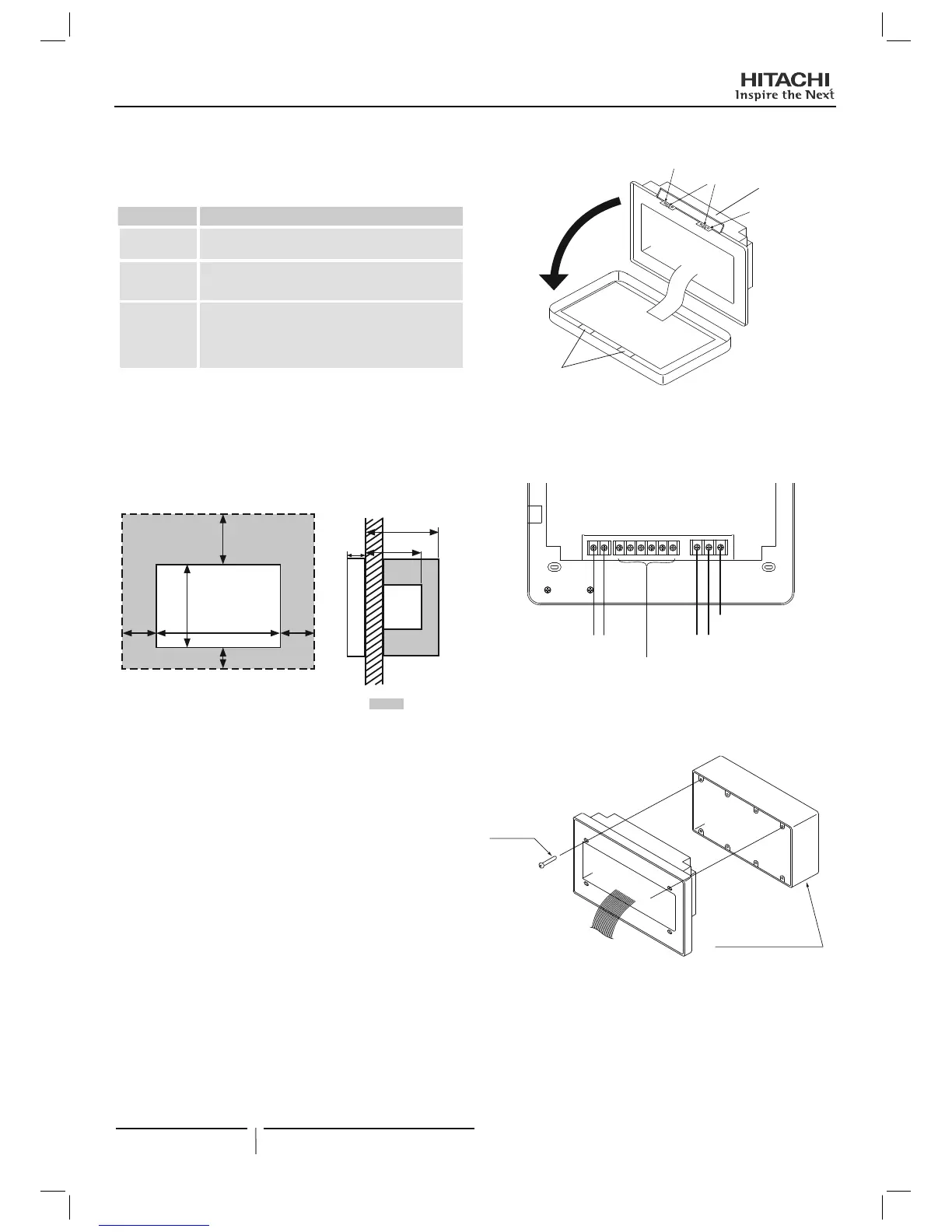 HITACHI
Inspire the Next