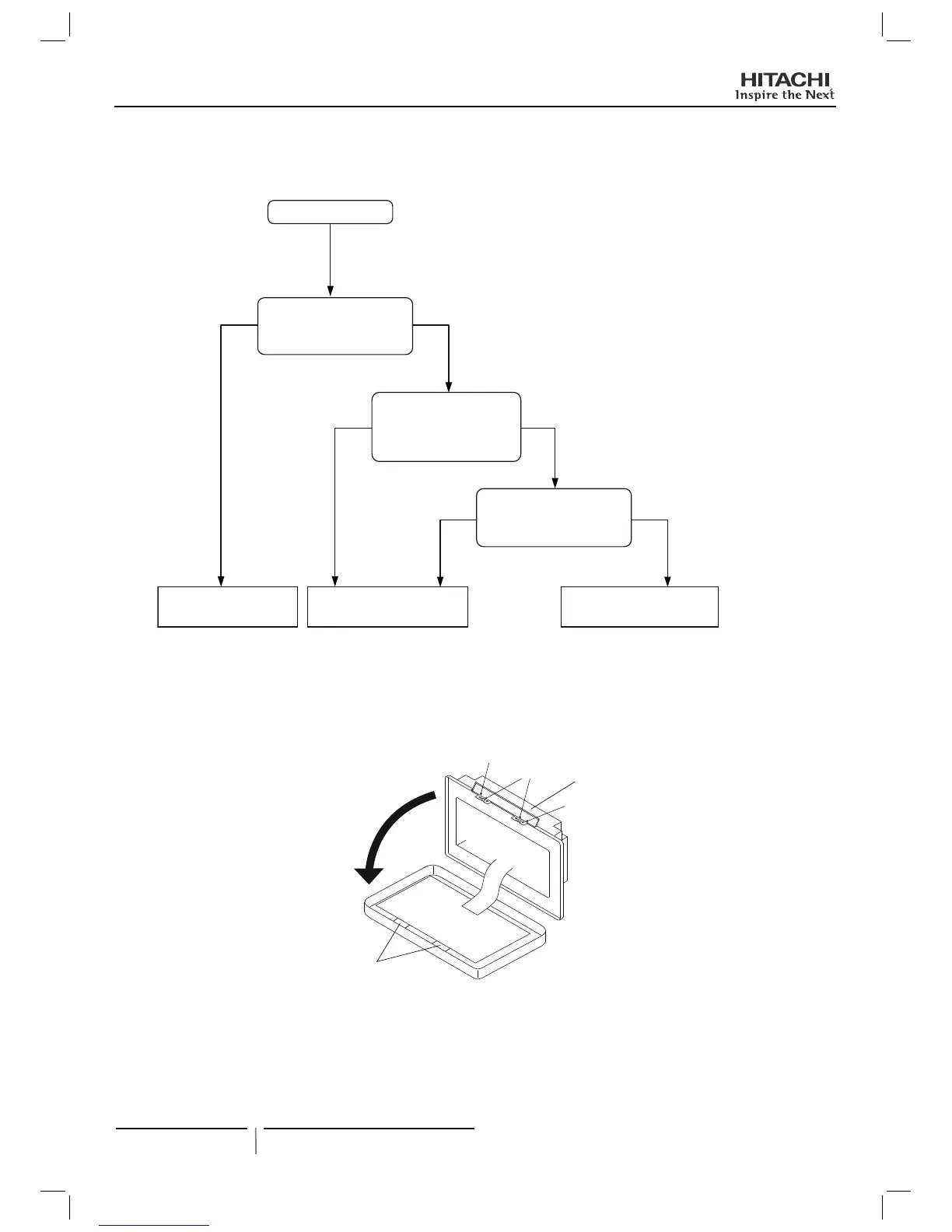 HITACHI
Inspire the Next