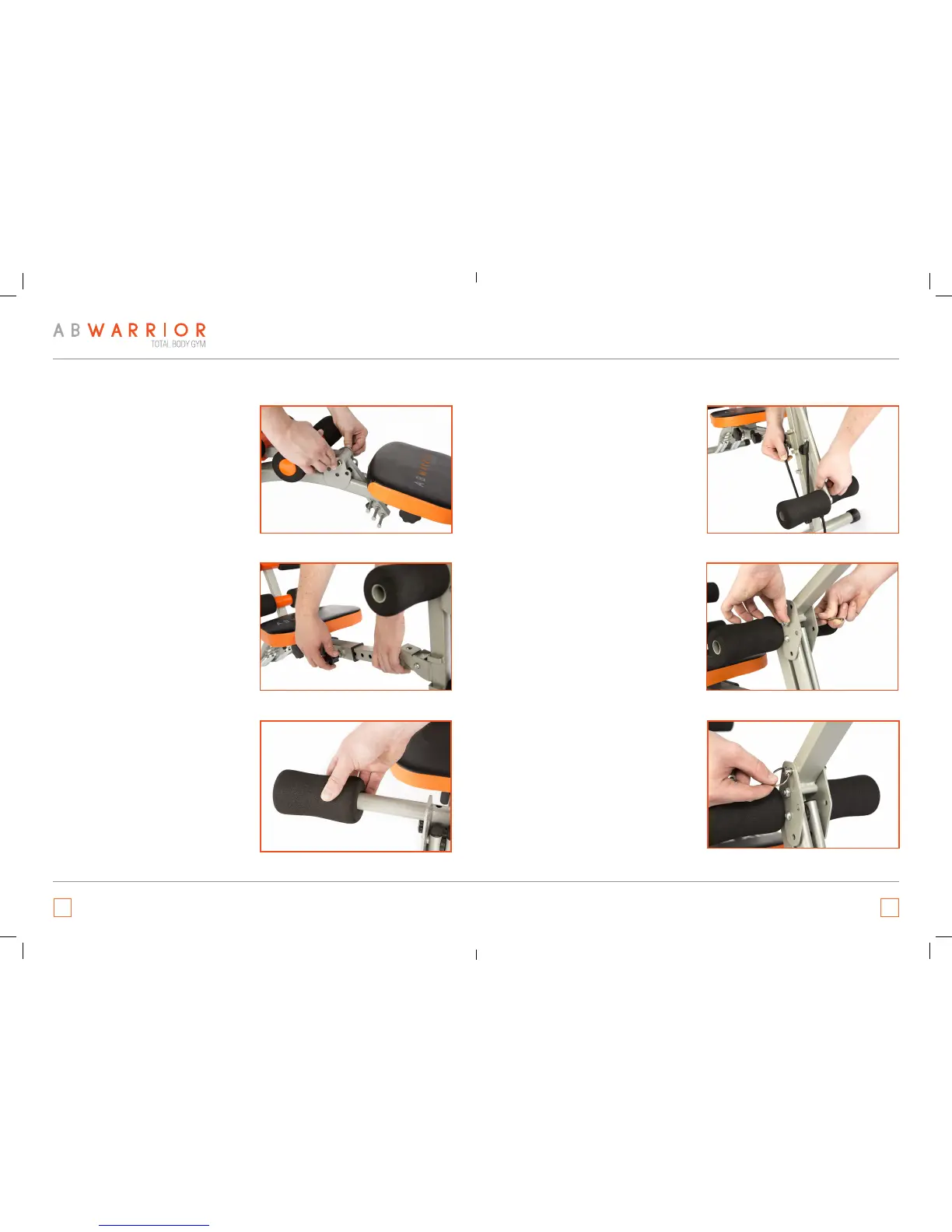 AB WARRIOR
TOTAL BODY GYM