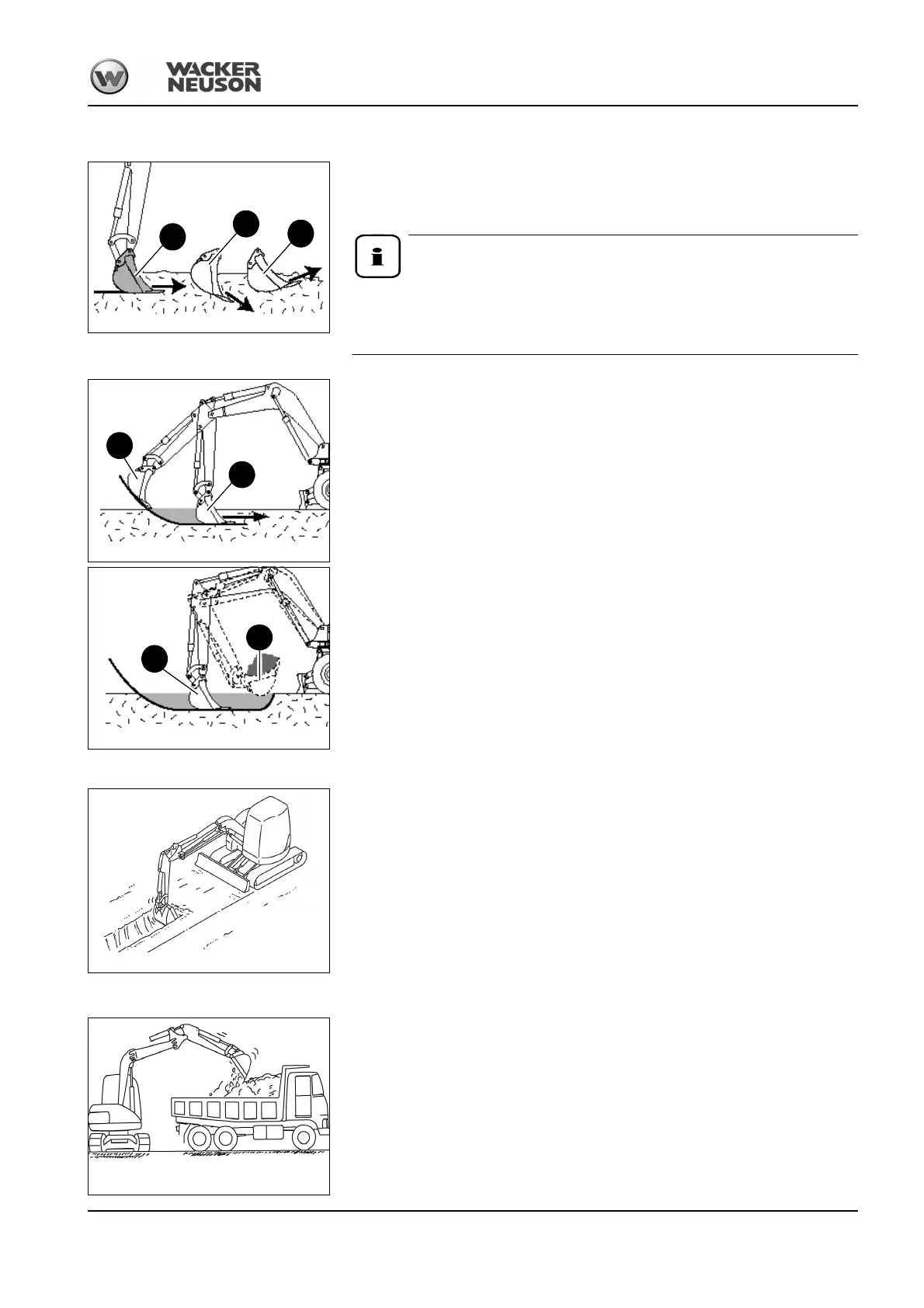 WACKER NEUSON