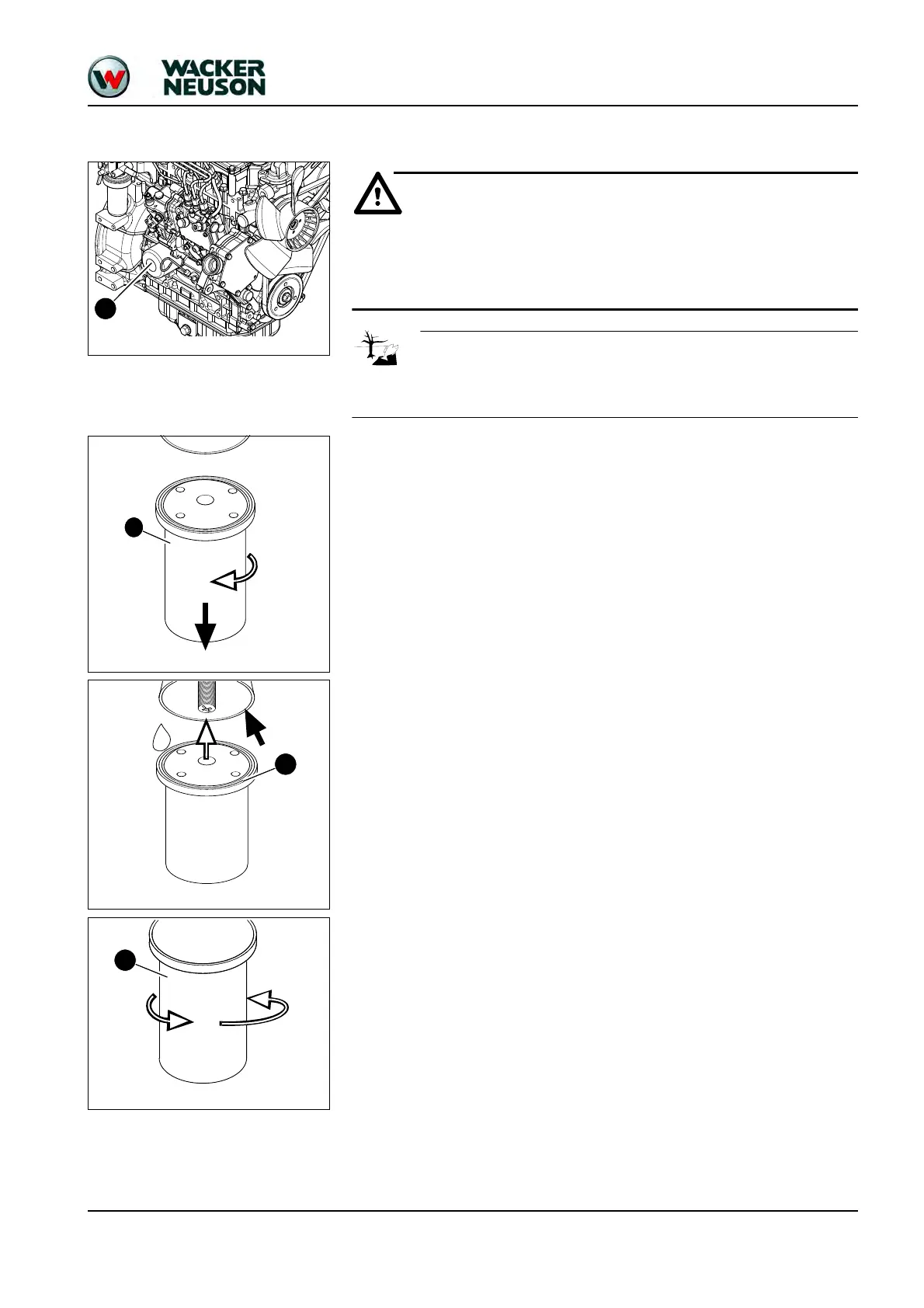 WACKER
NEUSON