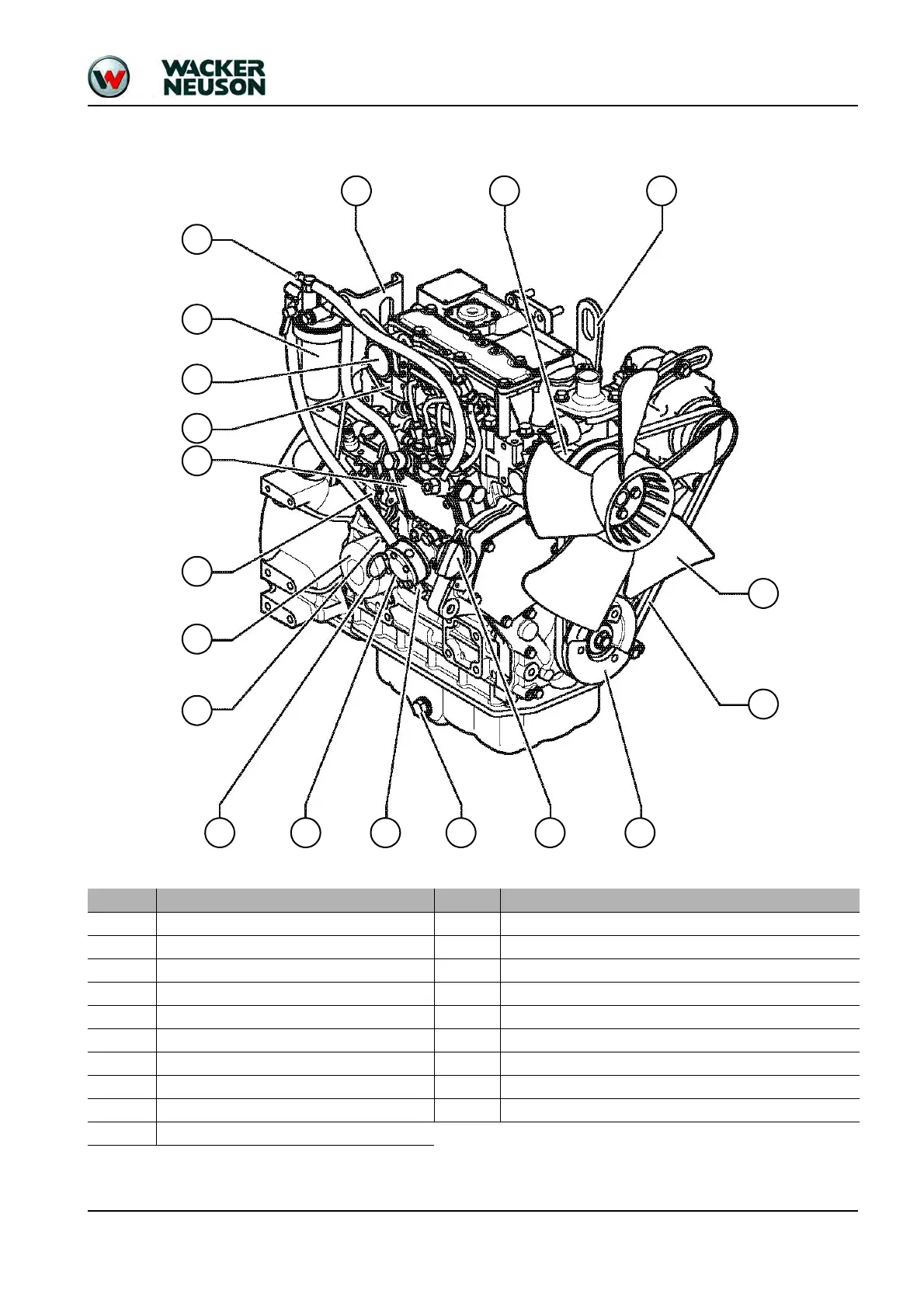 WACKER NEUSON