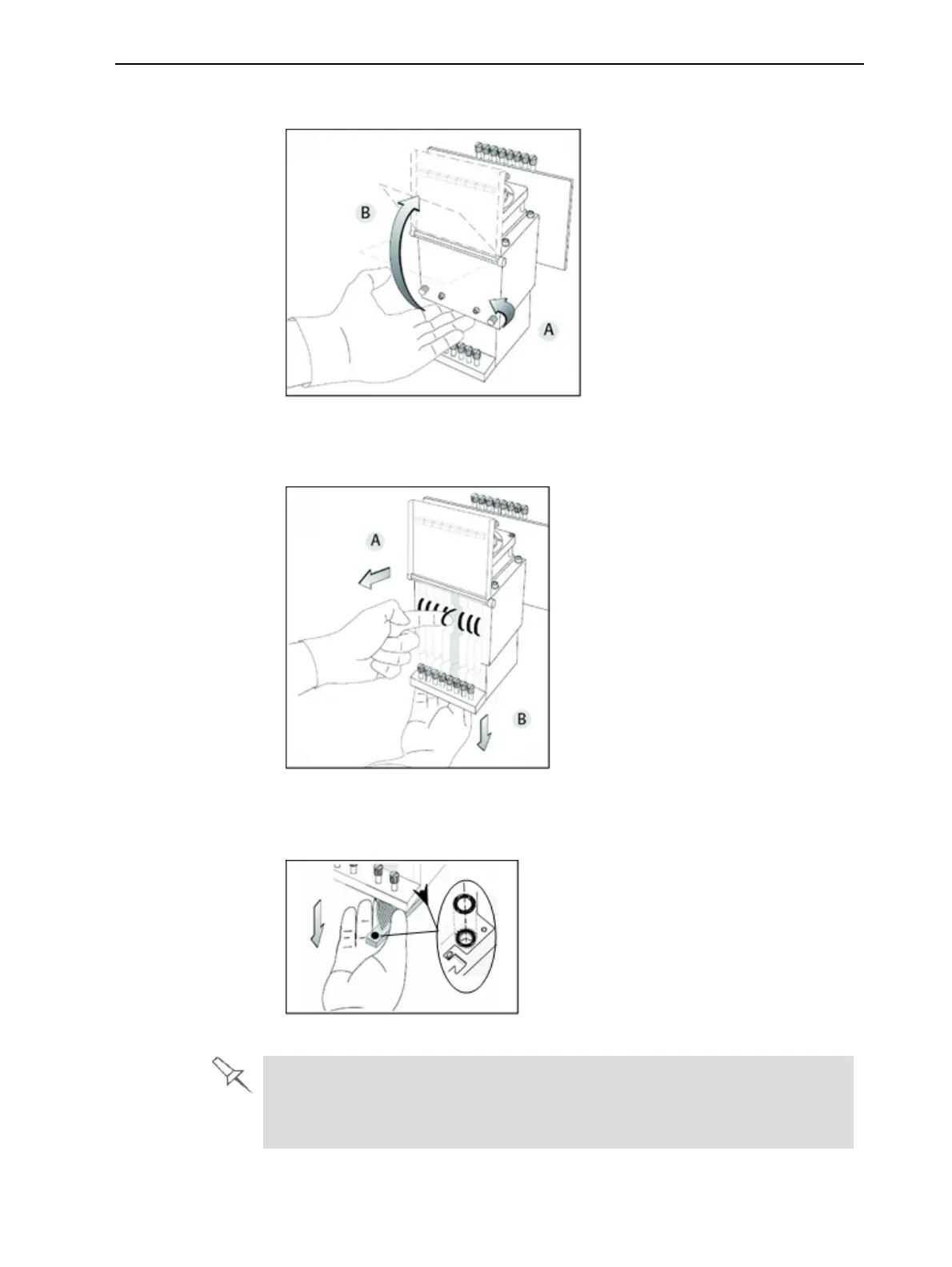 B

A

A

B