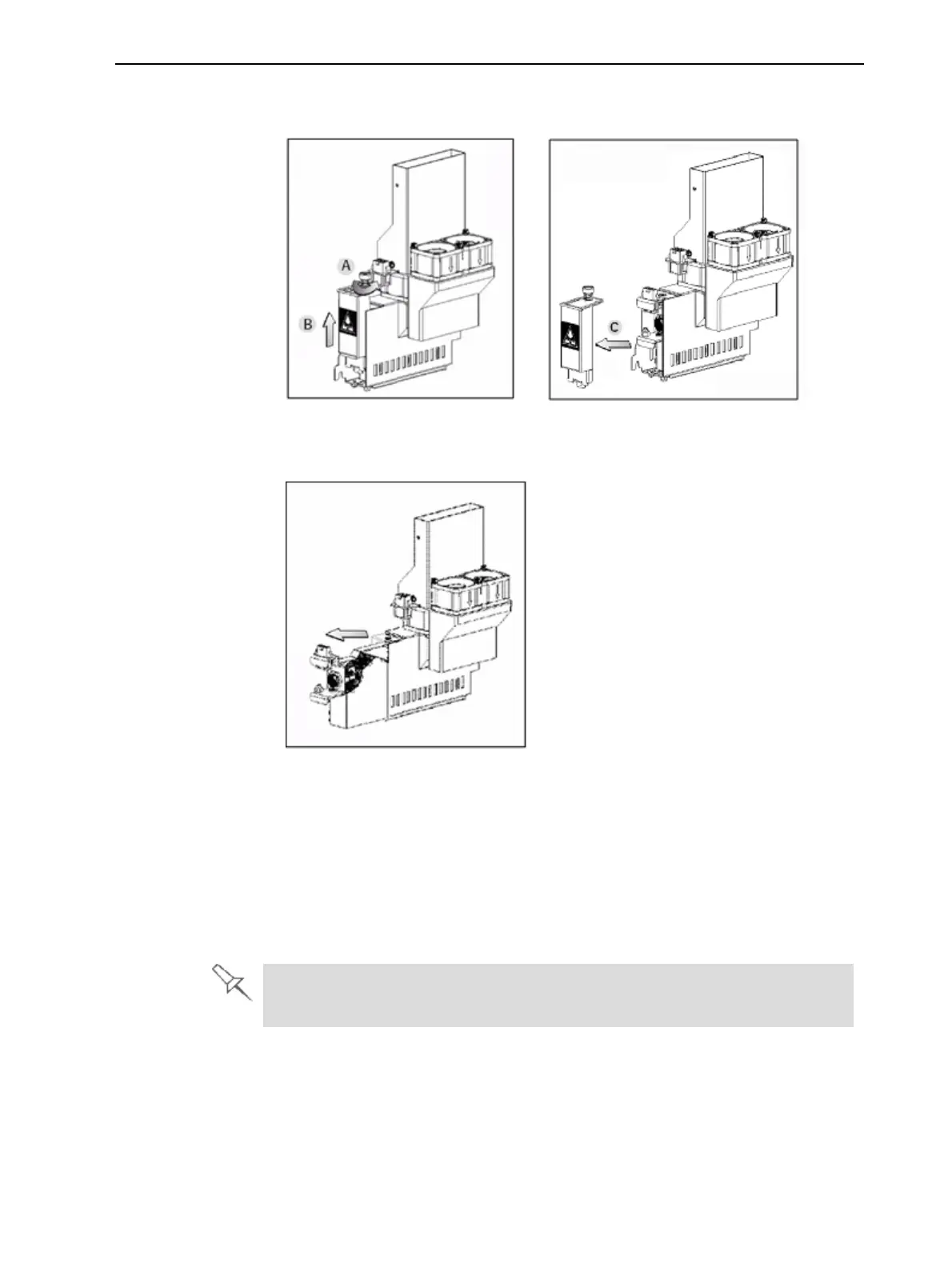 A

B

C