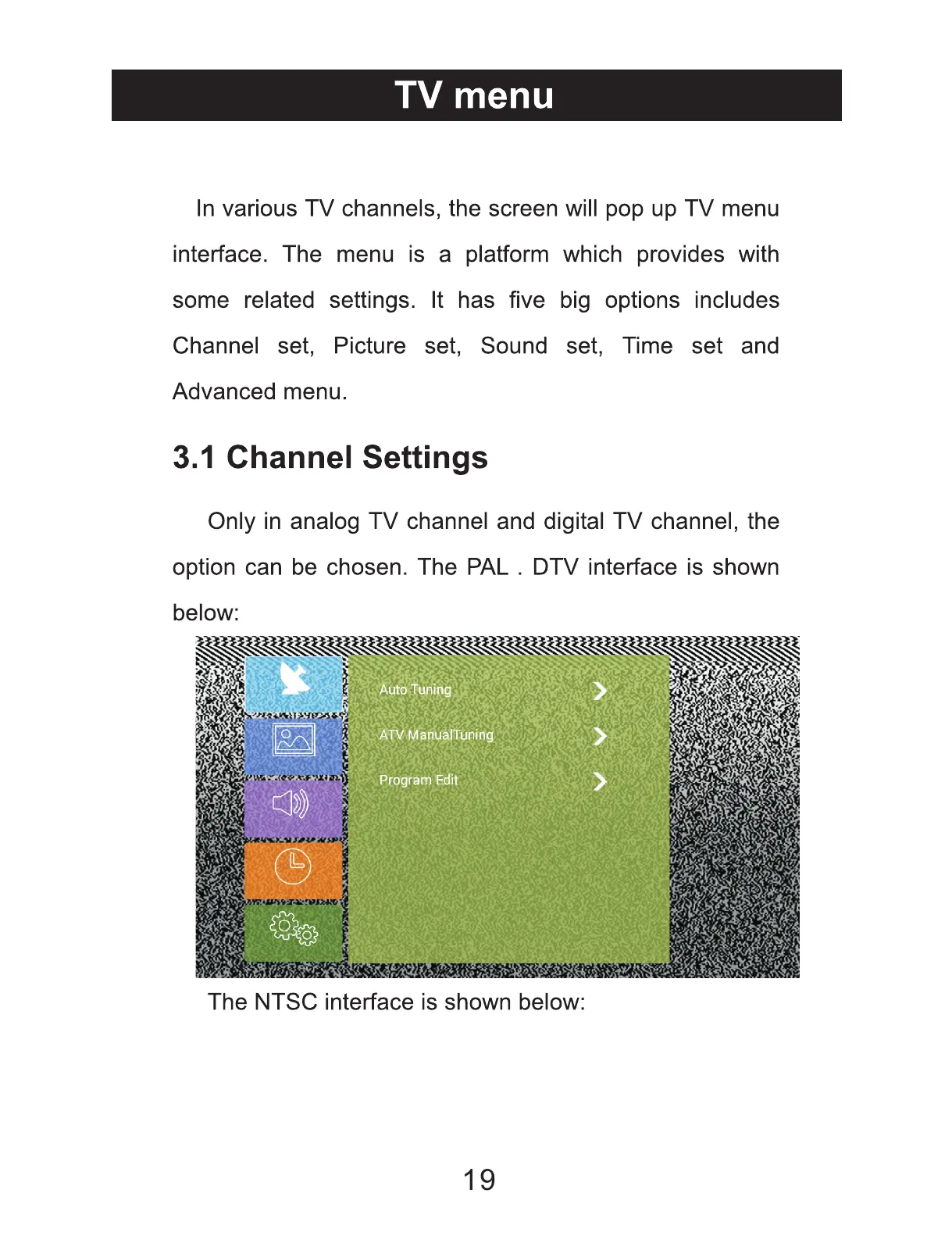 TV menu

In various TV channels, the screen will pop up TV menu interface. The menu is a platform which provides with some related settings. It has five big options includes Channel set, Picture set, Sound set, Time set and Advanced menu.

3.1 Channel Settings

Only in analog TV channel and digital TV channel, the option can be chosen. The PAL . DTV interface is shown below:

Auto Tuning
ATV ManualTuning
Program Edit

The NTSC interface is shown below:

19