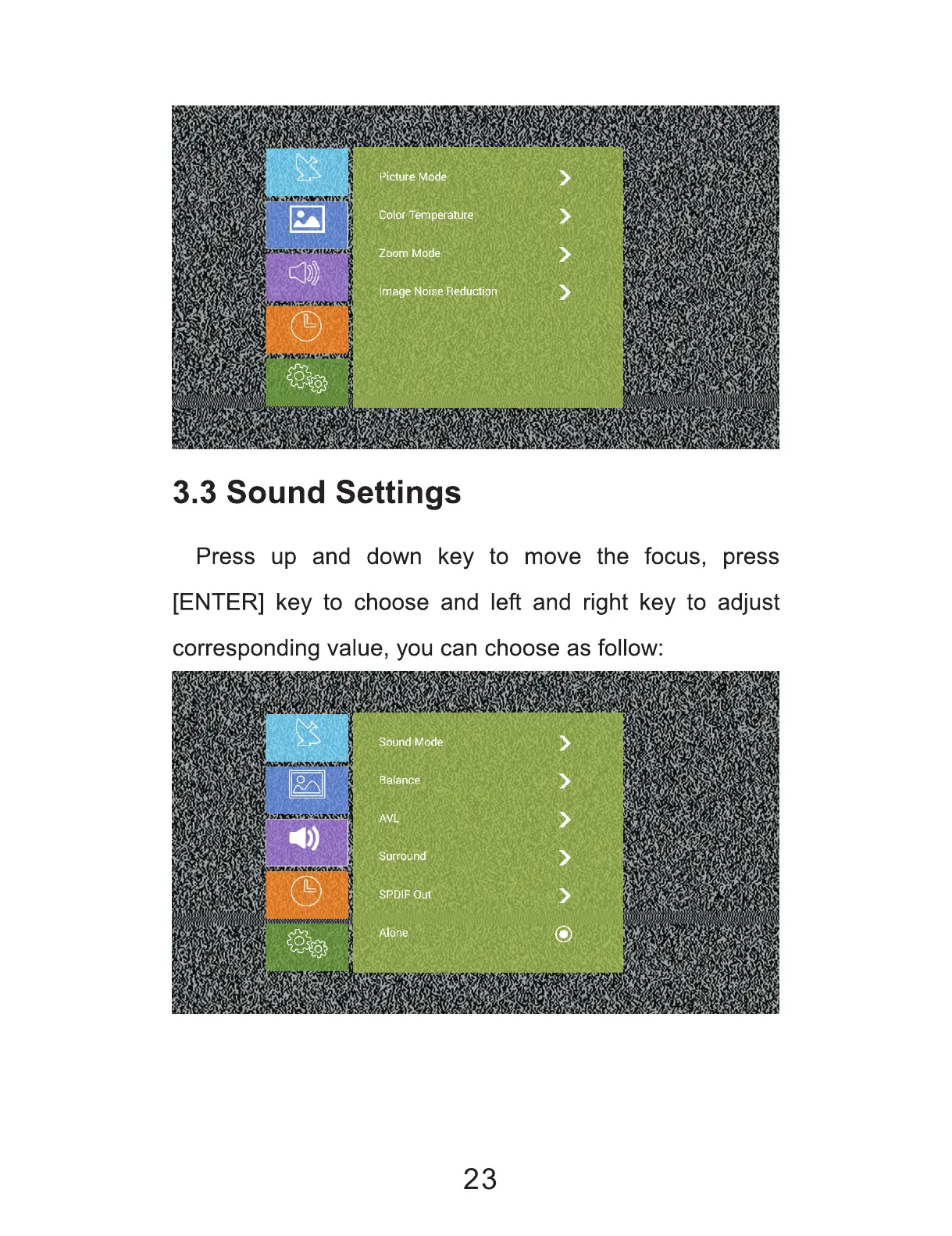 Picture Mode

Color Temperature

Zoom Mode

Image Noise Reduction

3.3 Sound Settings

Press up and down key to move the focus, press [ENTER] key to choose and left and right key to adjust corresponding value, you can choose as follow:

Sound Mode

Balance

AVL

Surround

SPDIF Out

Alone

23