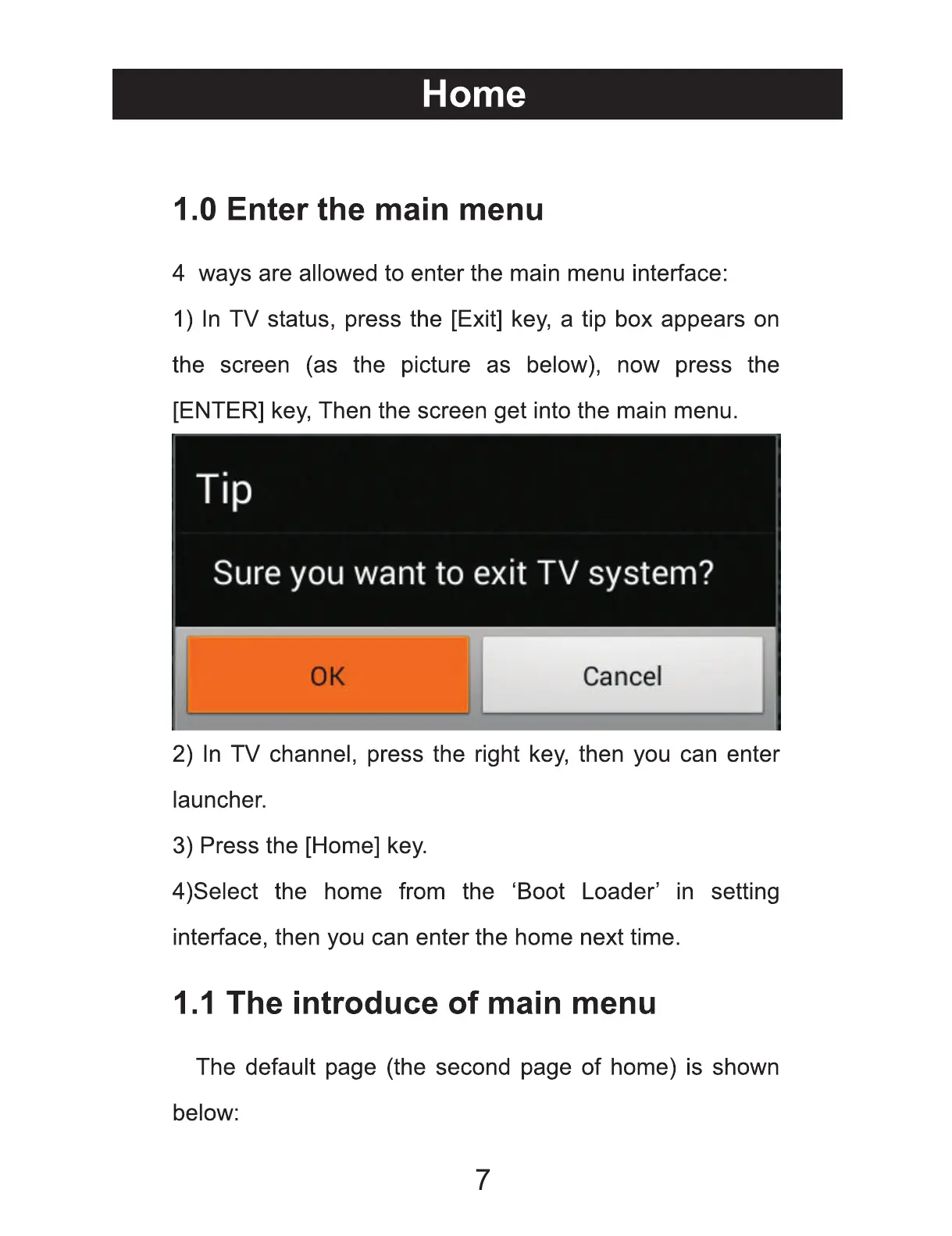 Home

1.0 Enter the main menu

4 ways are allowed to enter the main menu interface:

1) In TV status, press the [Exit] key, a tip box appears on the screen (as the picture as below), now press the [ENTER] key, Then the screen get into the main menu.

Tip

Sure you want to exit TV system?

OK

Cancel

2) In TV channel, press the right key, then you can enter launcher.

3) Press the [Home] key.

4)Select the home from the ‘Boot Loader’ in setting interface, then you can enter the home next time.

1.1 The introduce of main menu

The default page (the second page of home) is shown below:

7