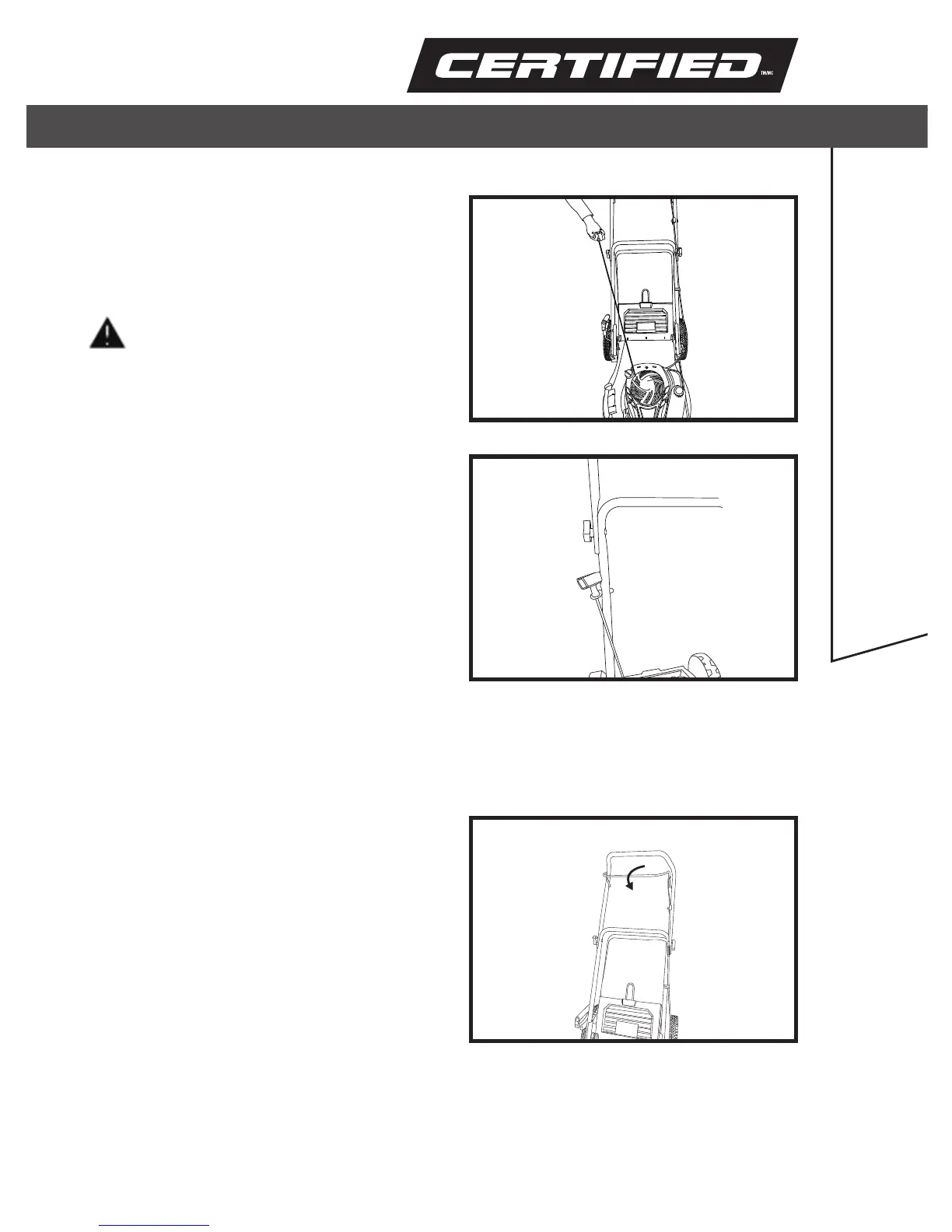 CERTIFIED TM/MC