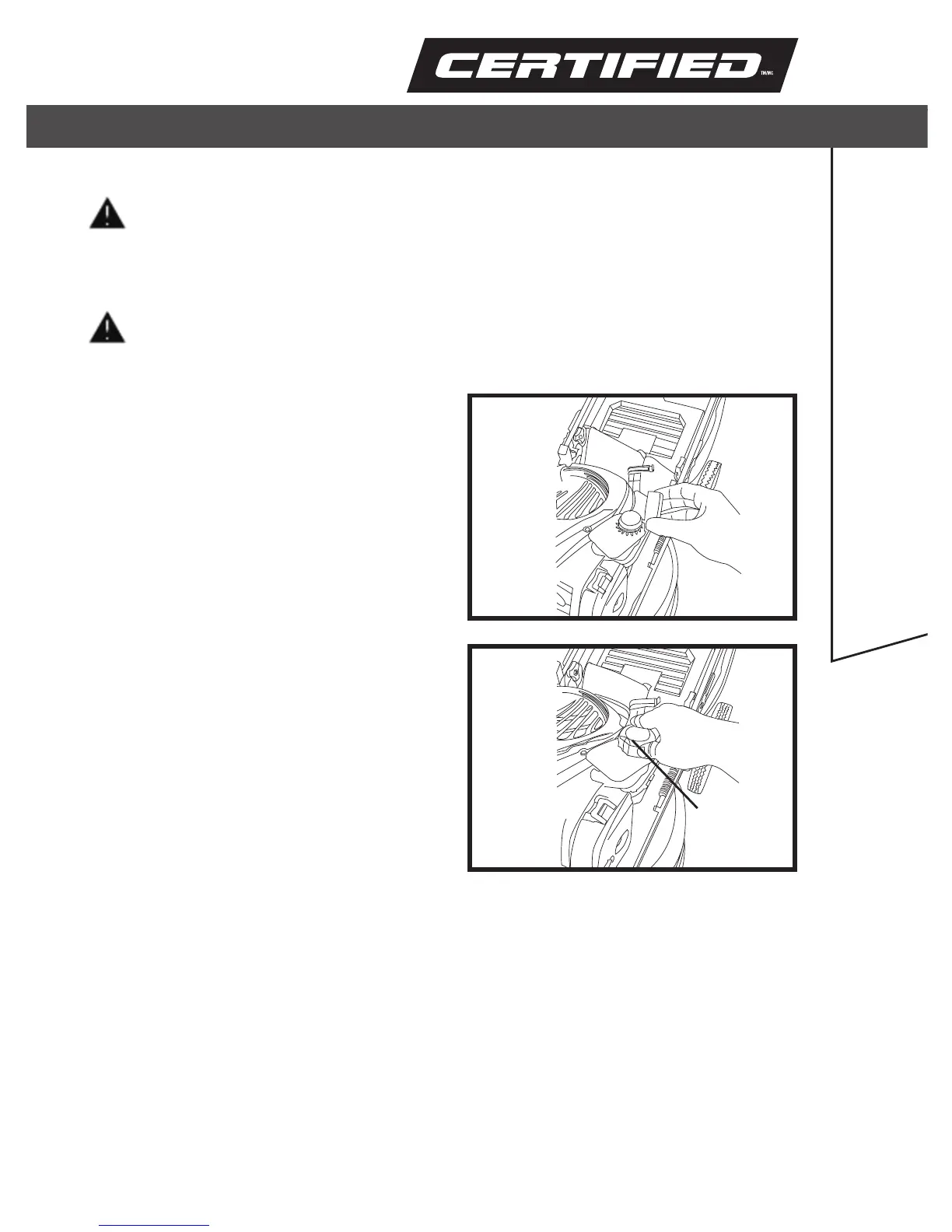 CERTIFIED TM/MC