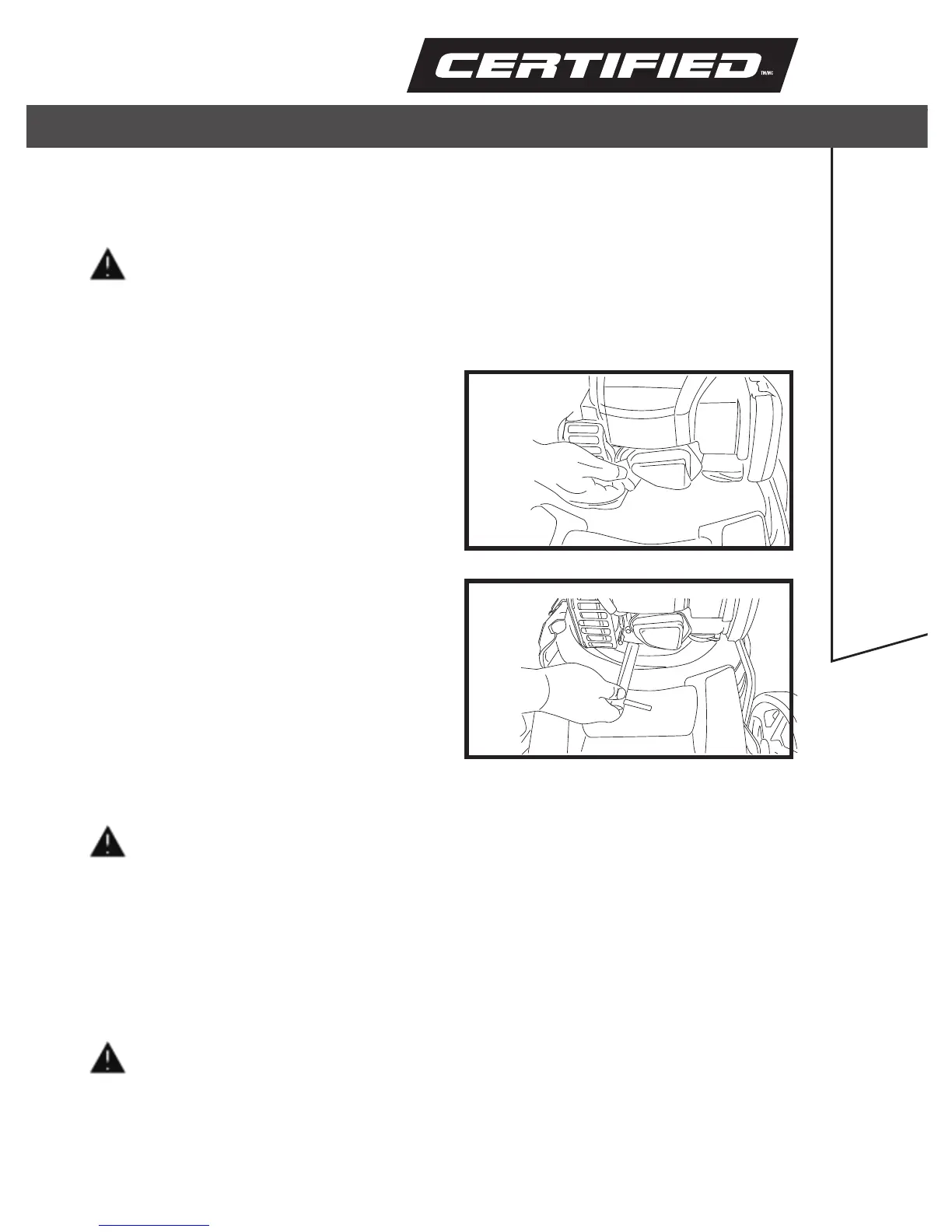 CERTIFIED TM/MC