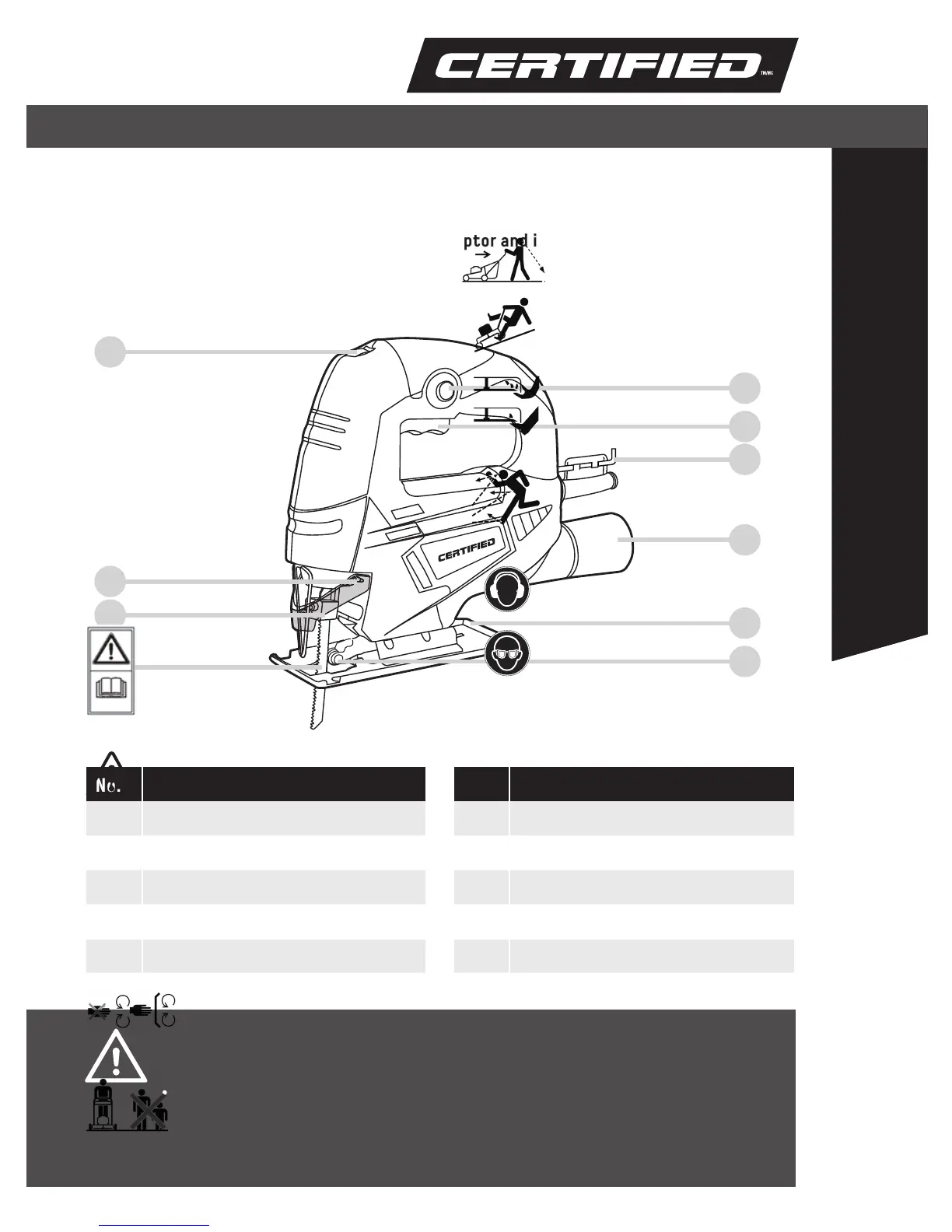 CERTIFIED TM/MC

ptor and i

CERTIFIED

No.