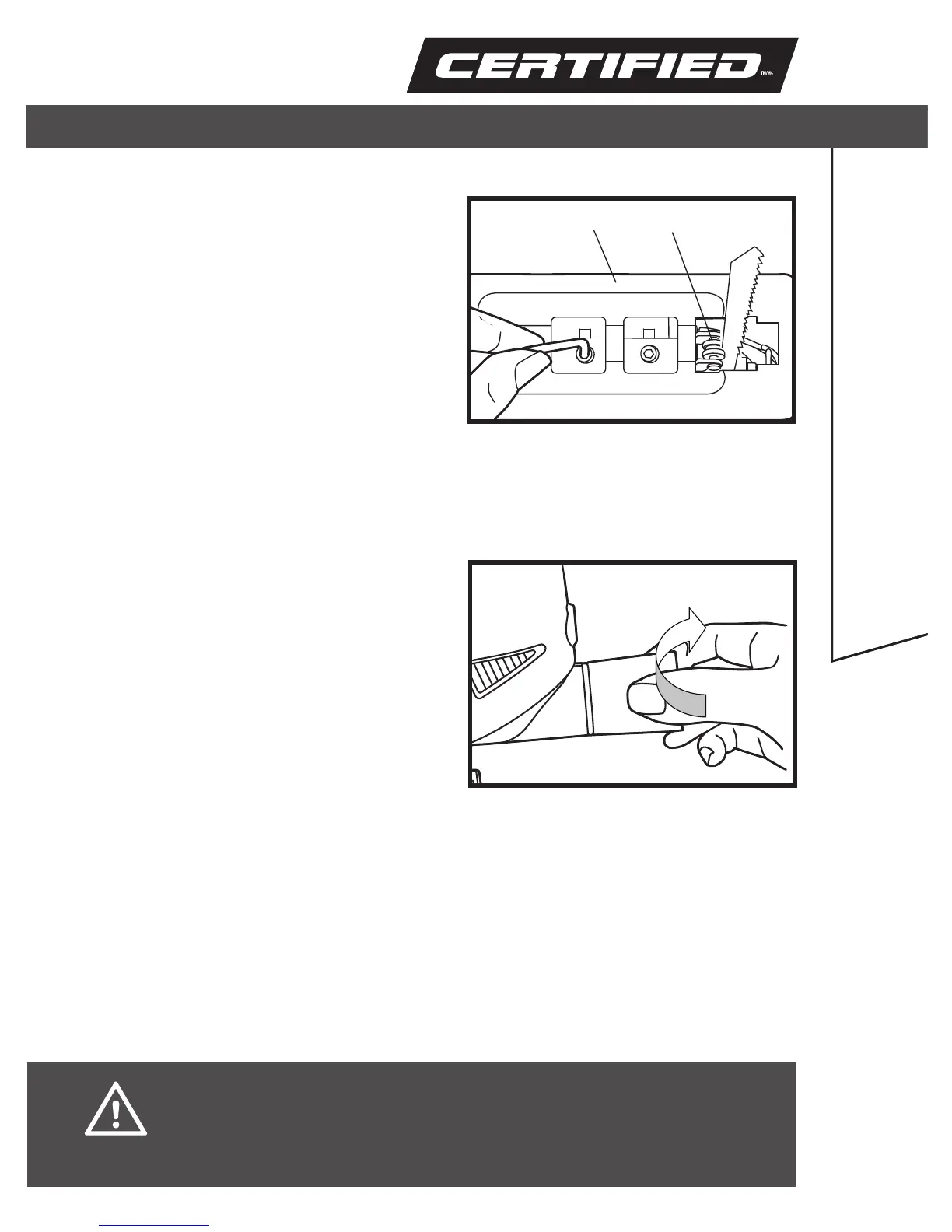 CERTIFIED TM/MC