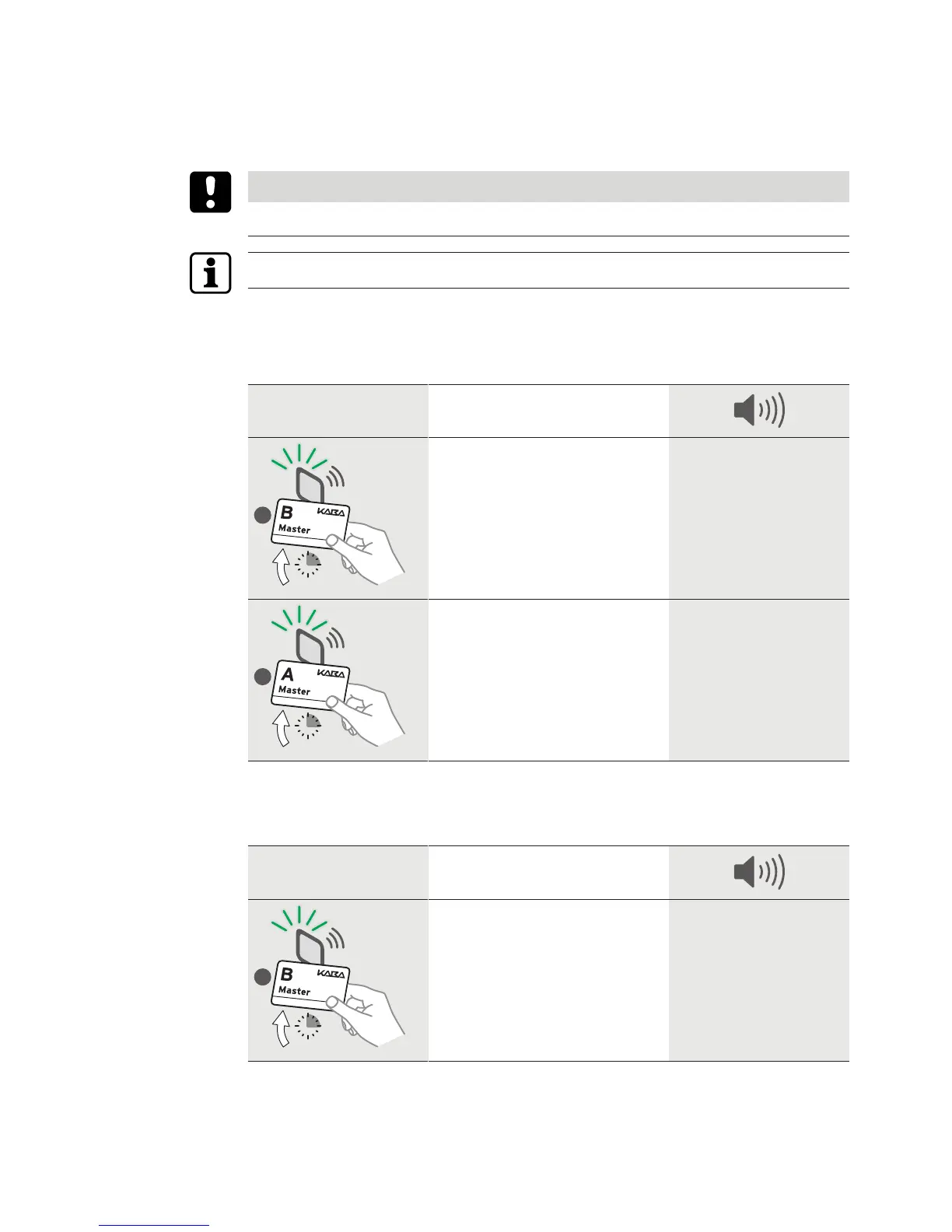 B
KABA
Master

A
KABA
Master

B
KABA
Master