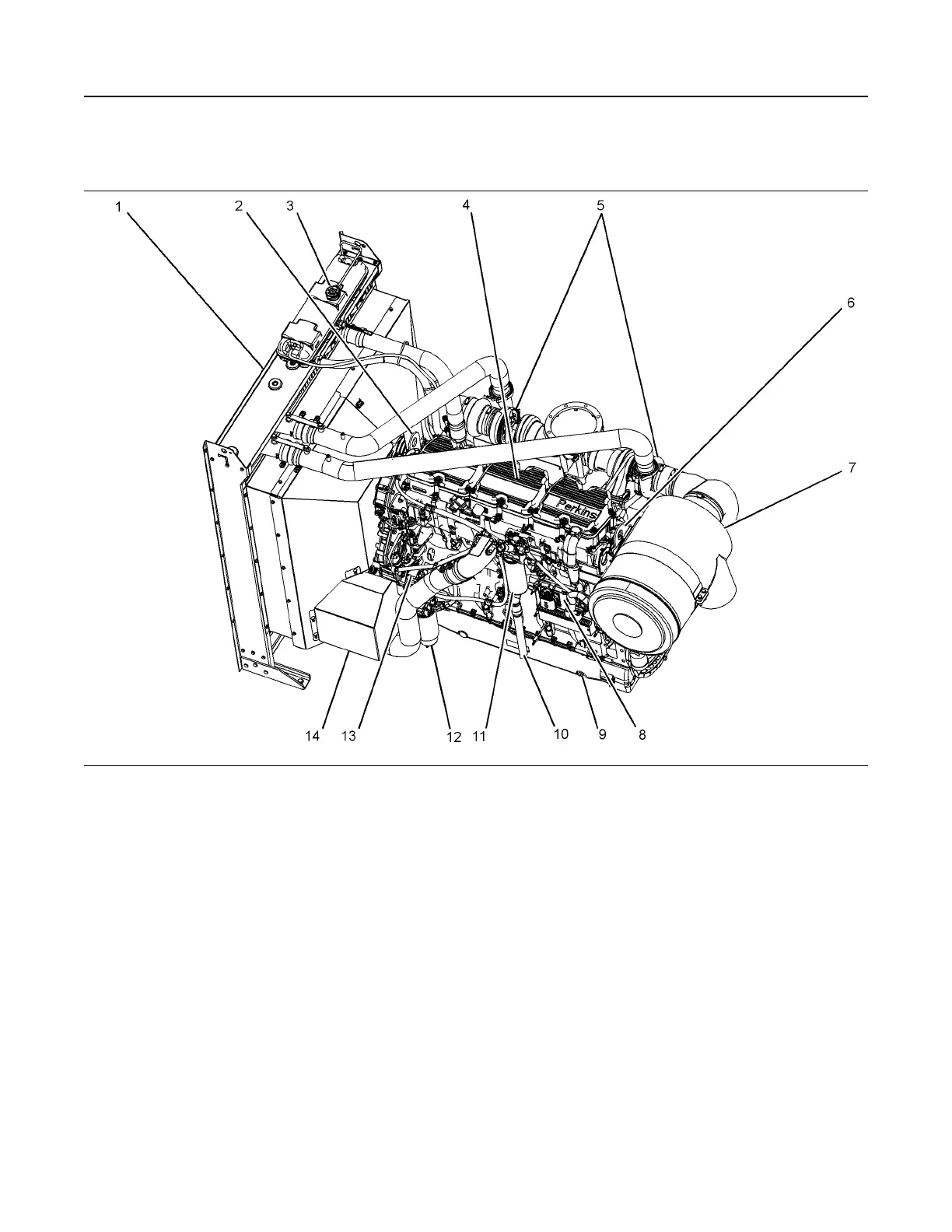 1 2 3 4 5 6 7

Perkins

14 13 12 11 10 9 8