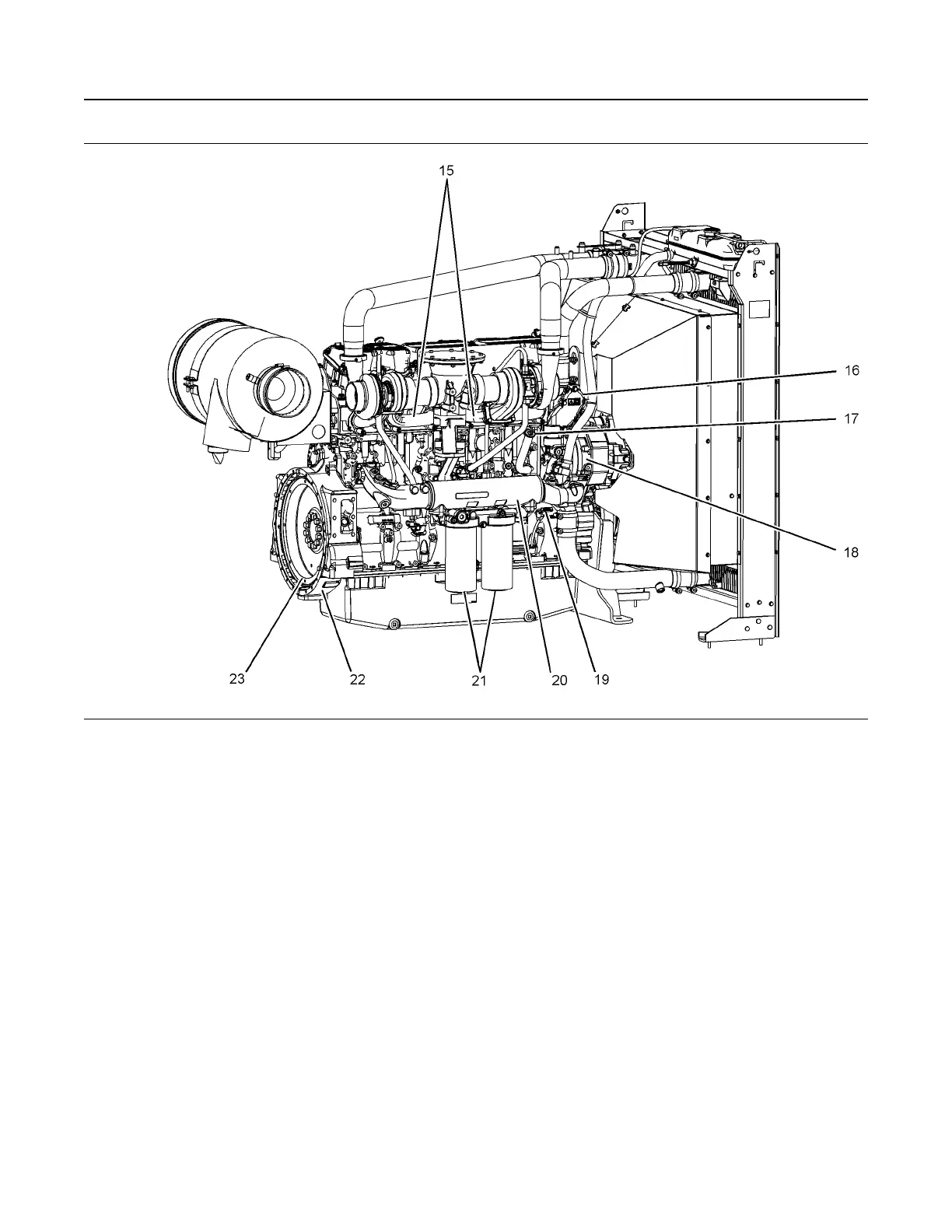 15

16

17

18

23 22 21 20 19