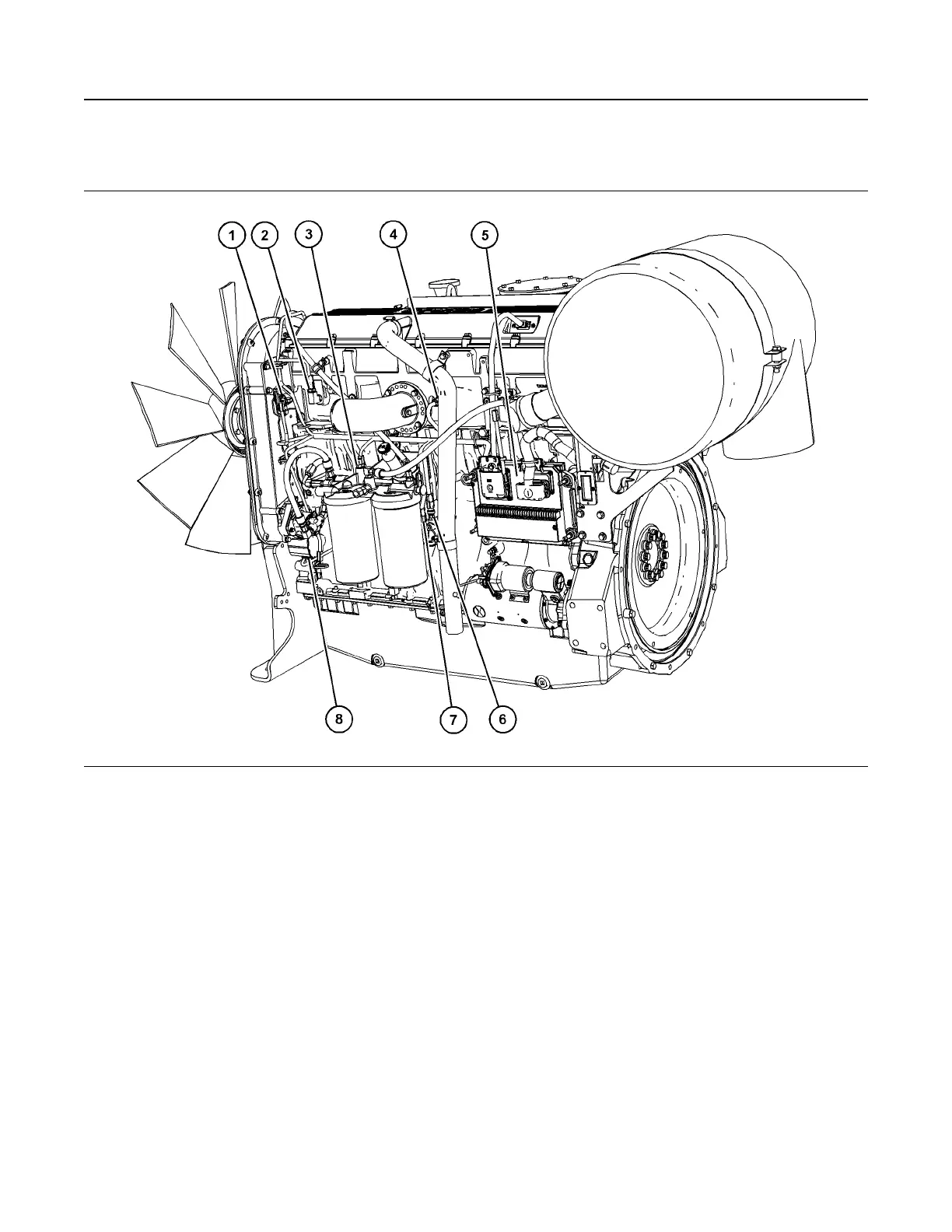 1
2
3
4
5
8
7
6