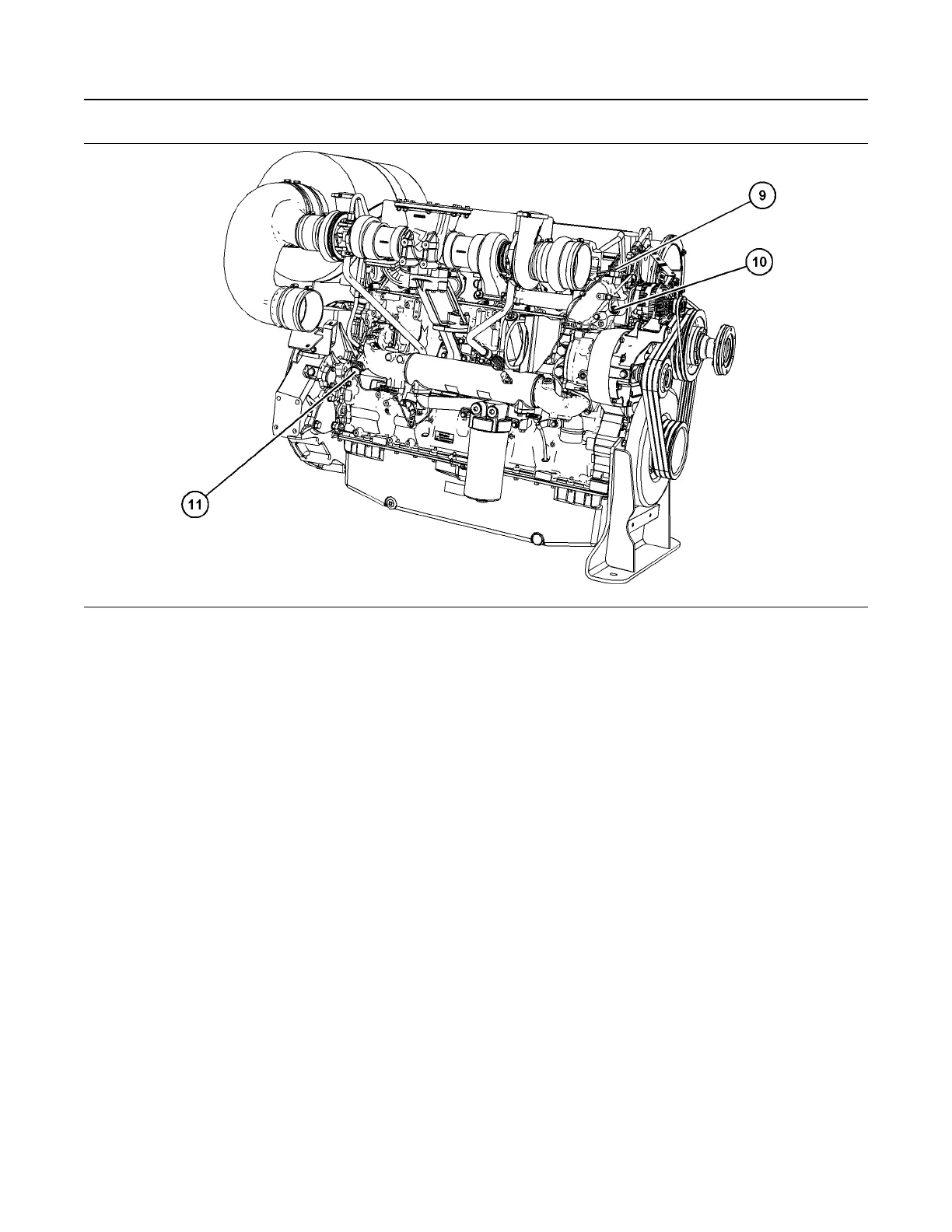 9

10

11