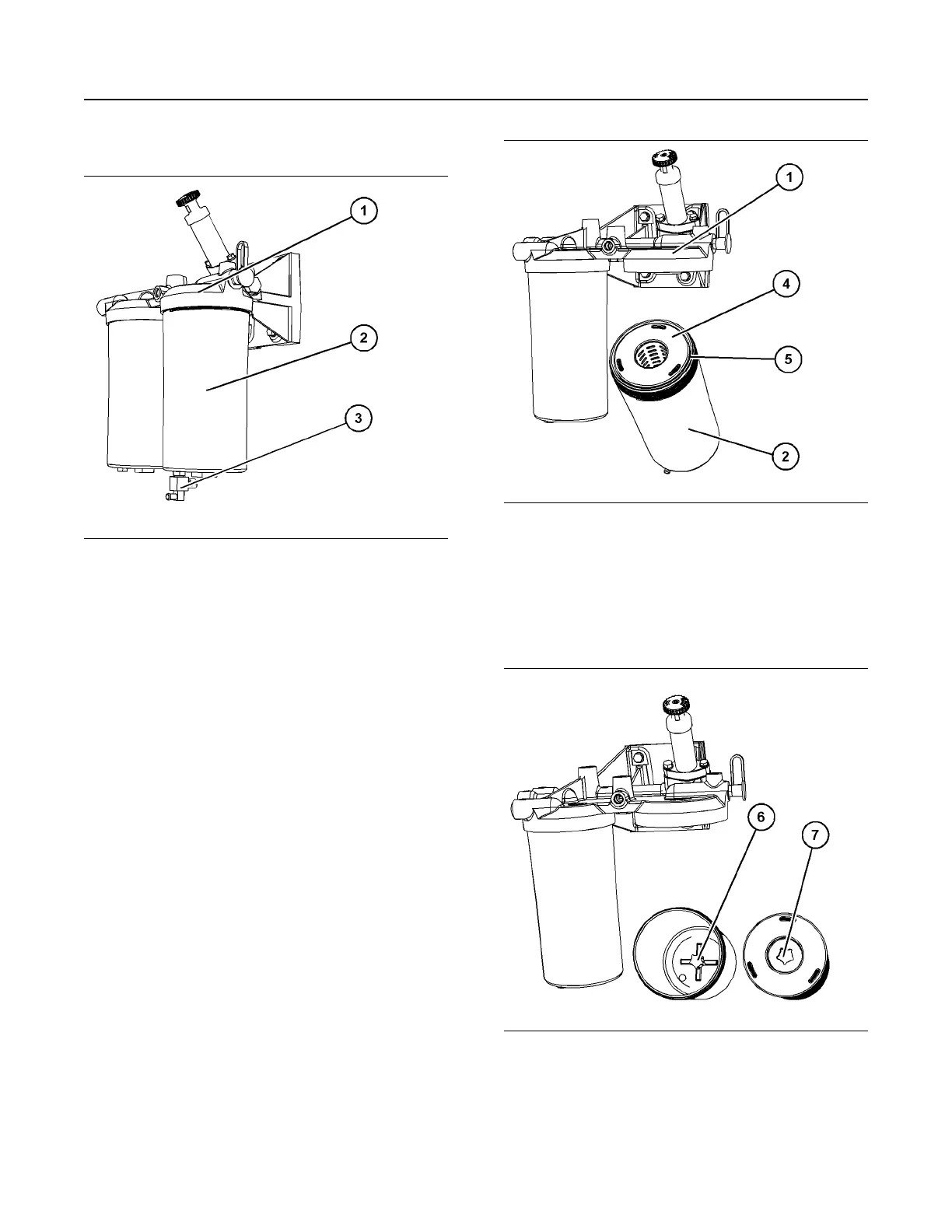 1
2
3

1
4
5
2

6
7