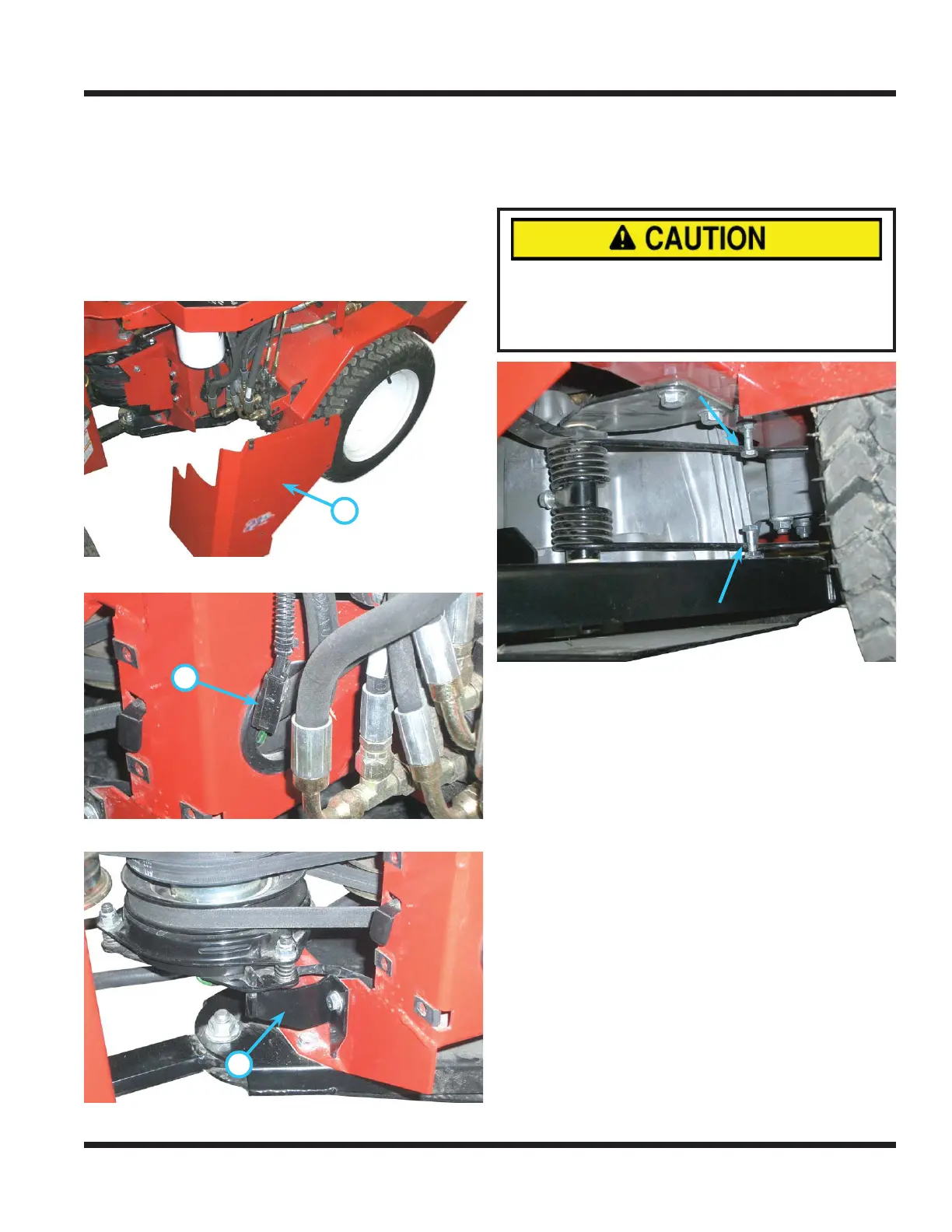 CAUTION