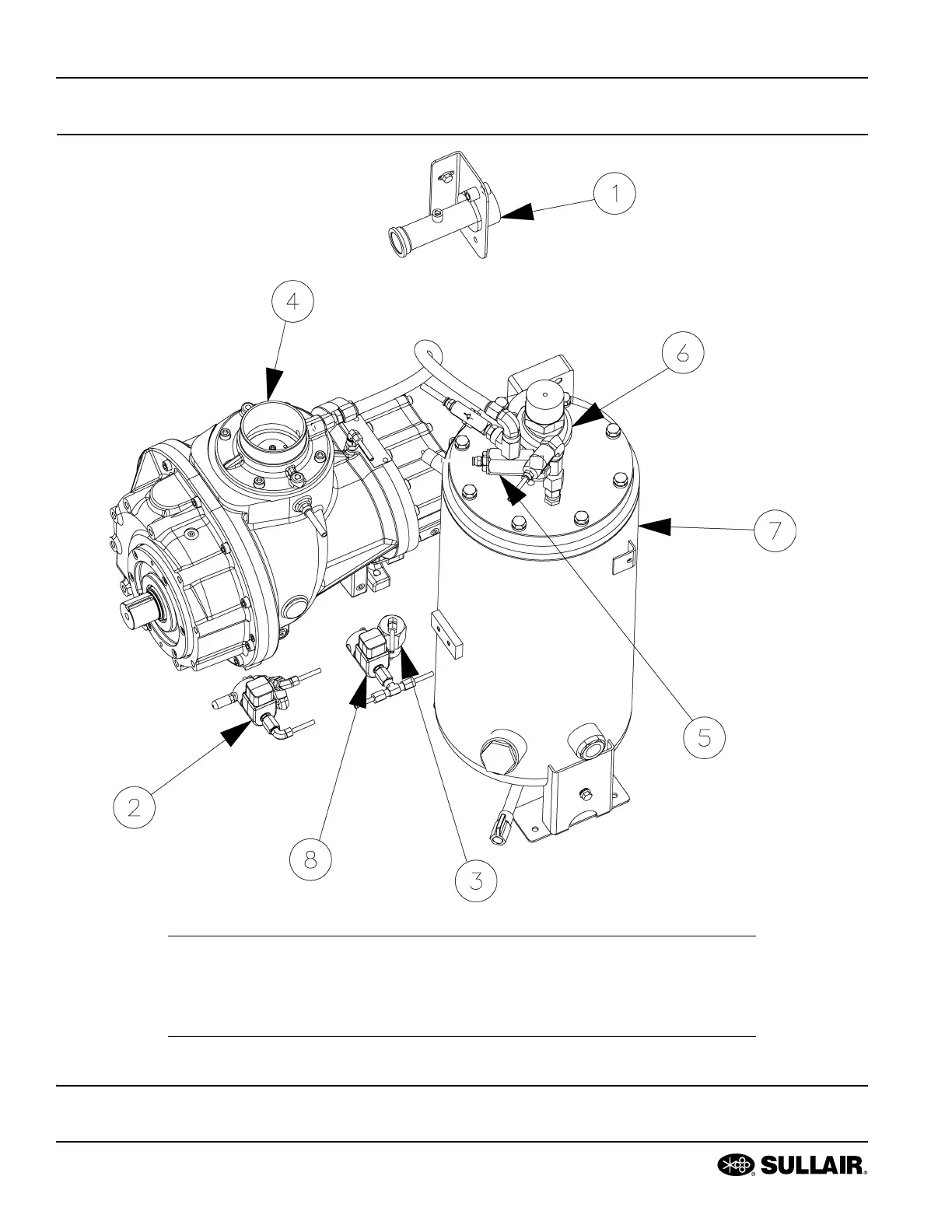 1

4

6

7

5

2

8

3

SULLAIR