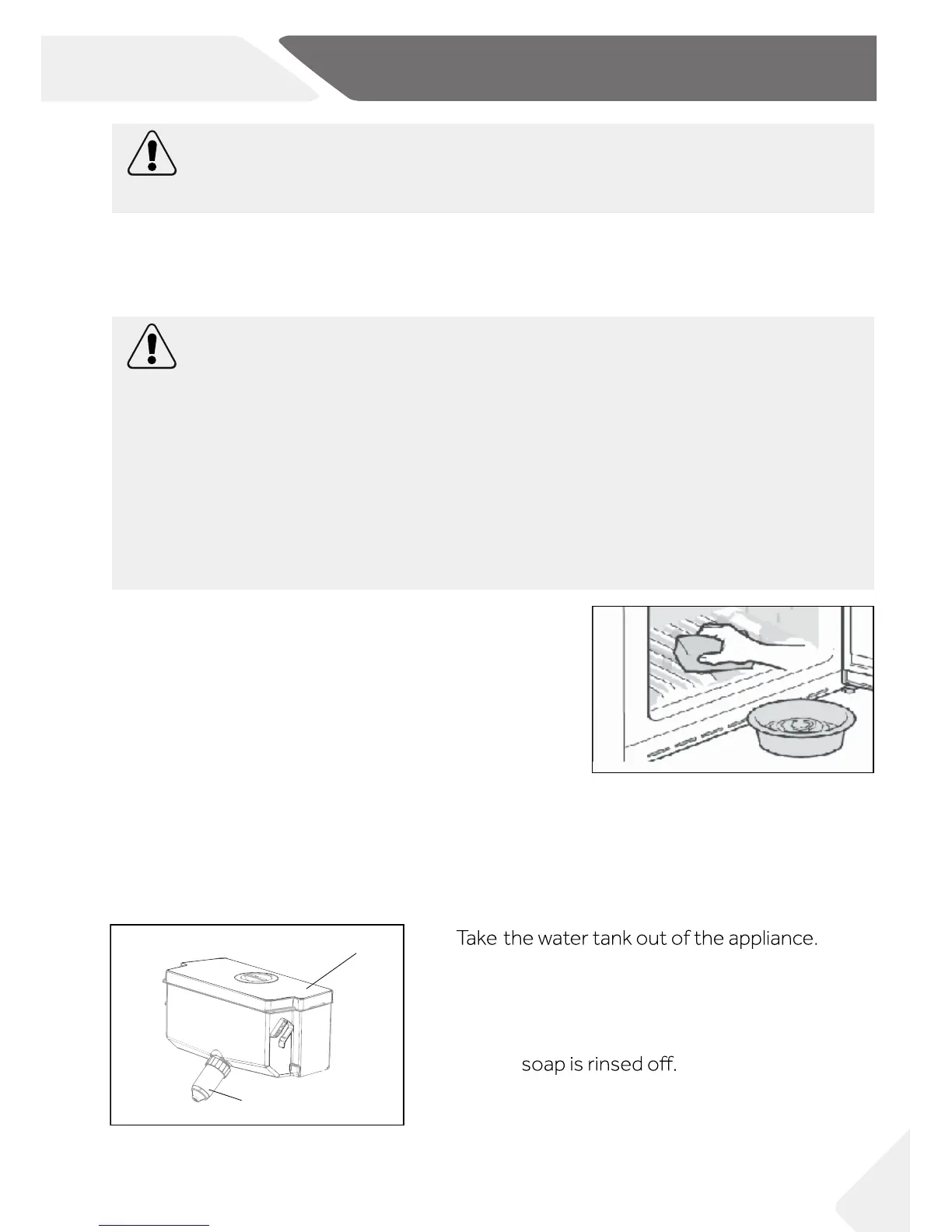 Take the water tank out of the appliance.

soap is rinsed off.