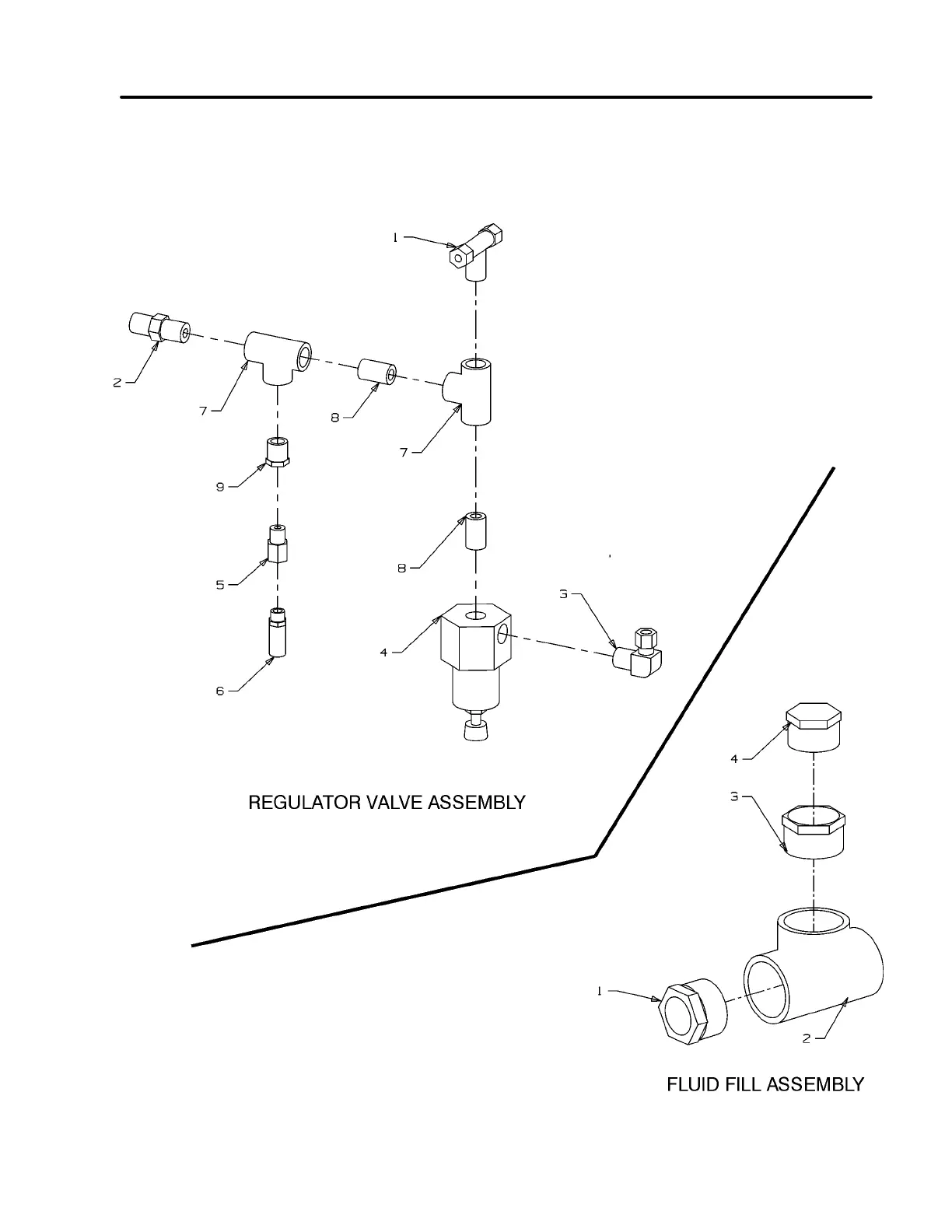 1

2

7

8

7

9

5

8

3

4

6

REGULATOR VALVE ASSEMBLY

4

3

1

2

FLUID FILL ASSEMBLY