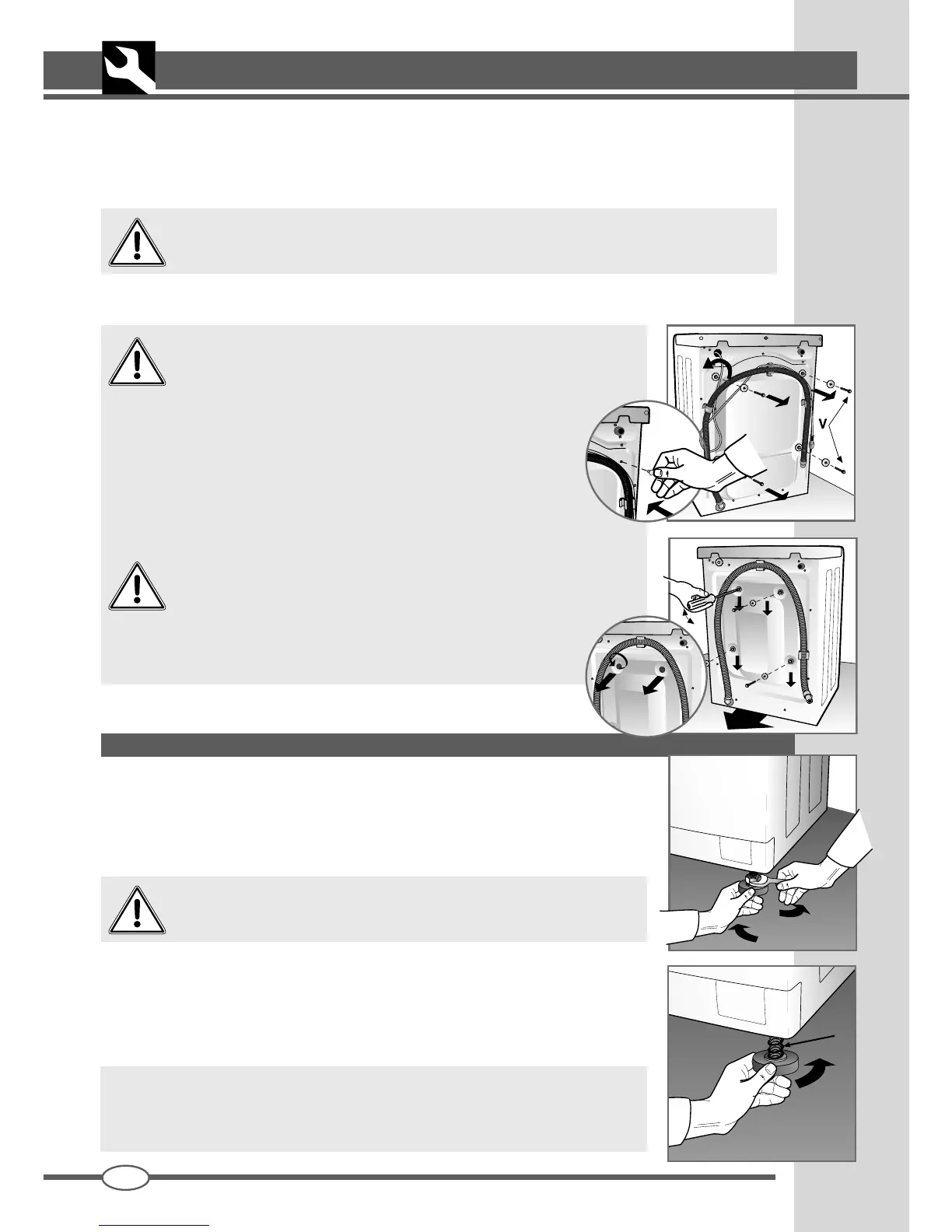 V