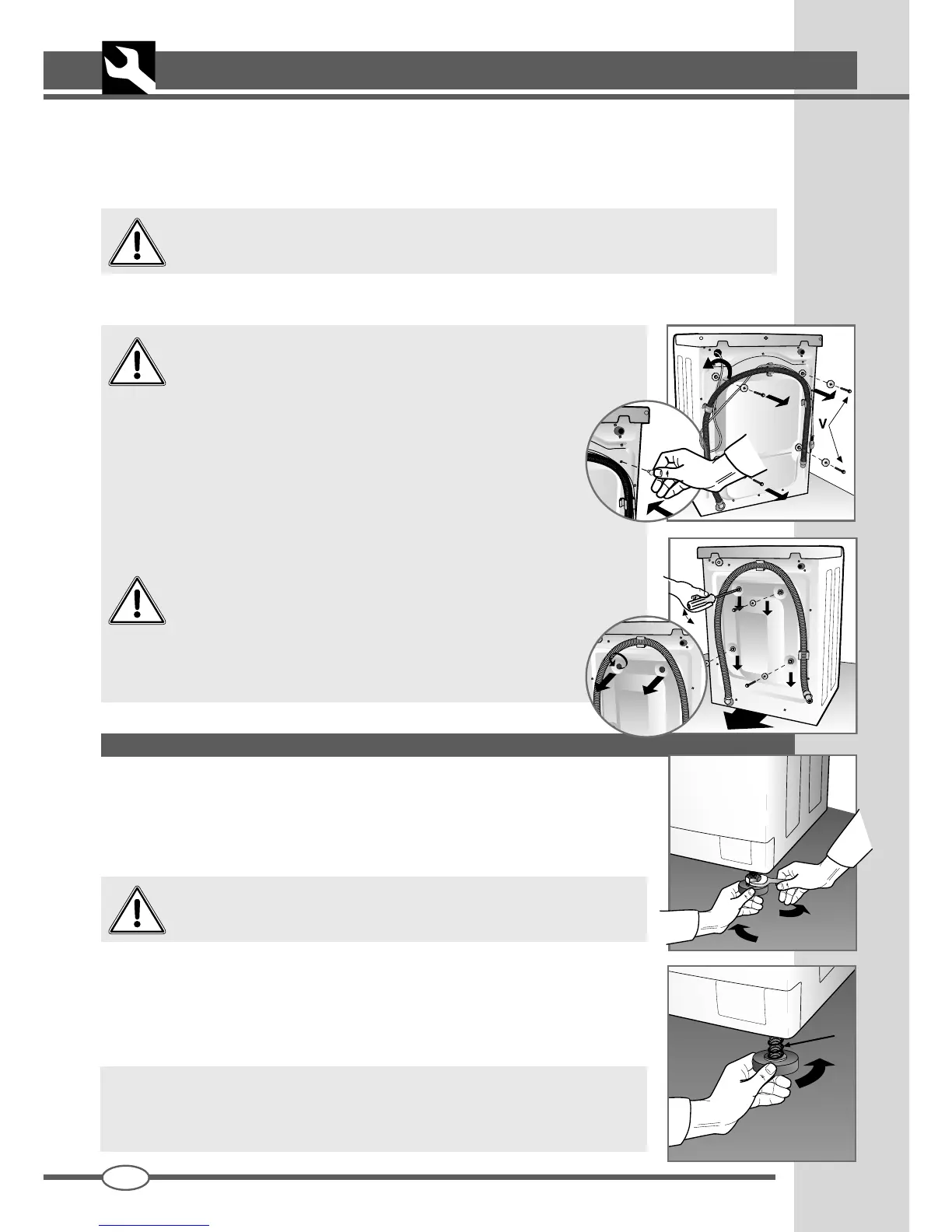 V