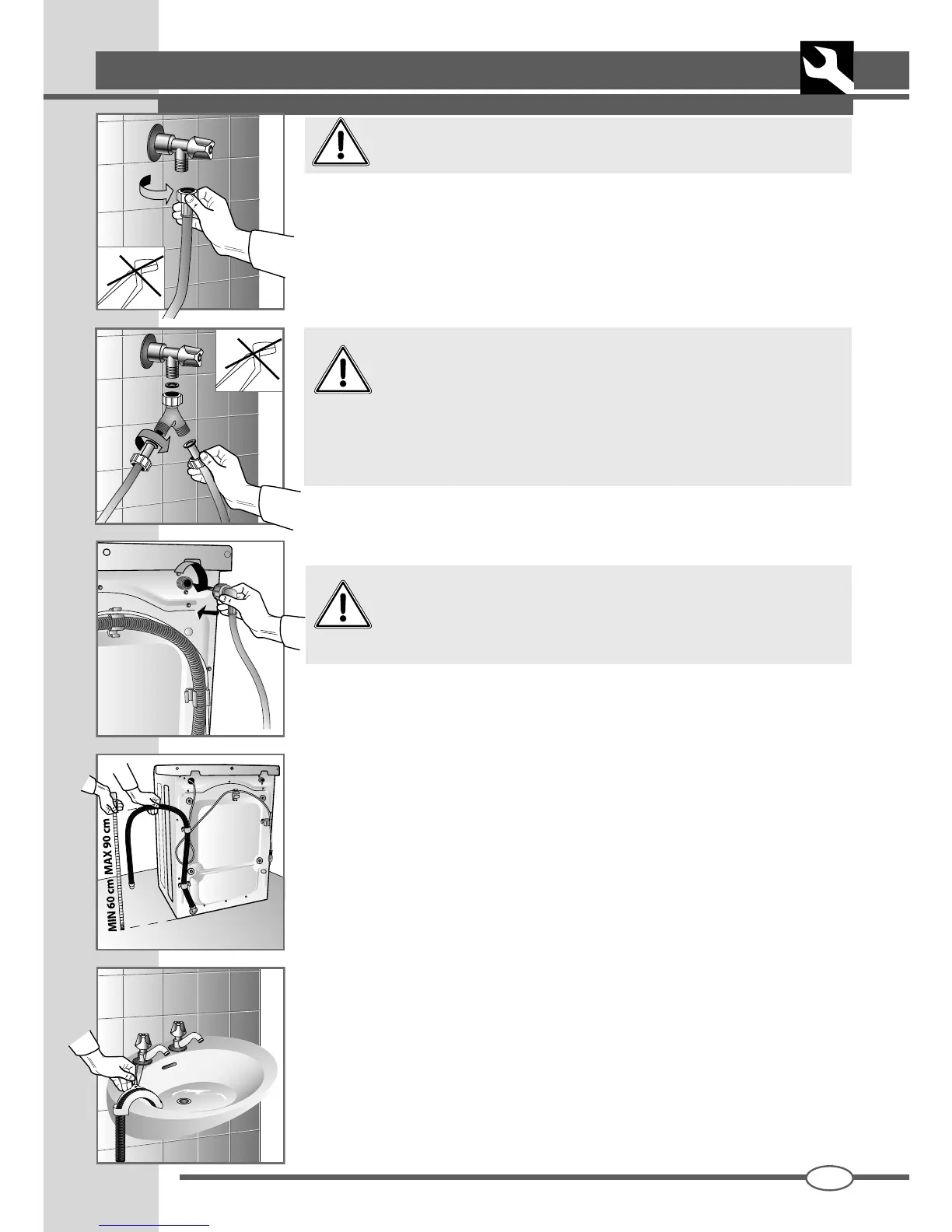 MAX 90 cm
MIN 60 cm