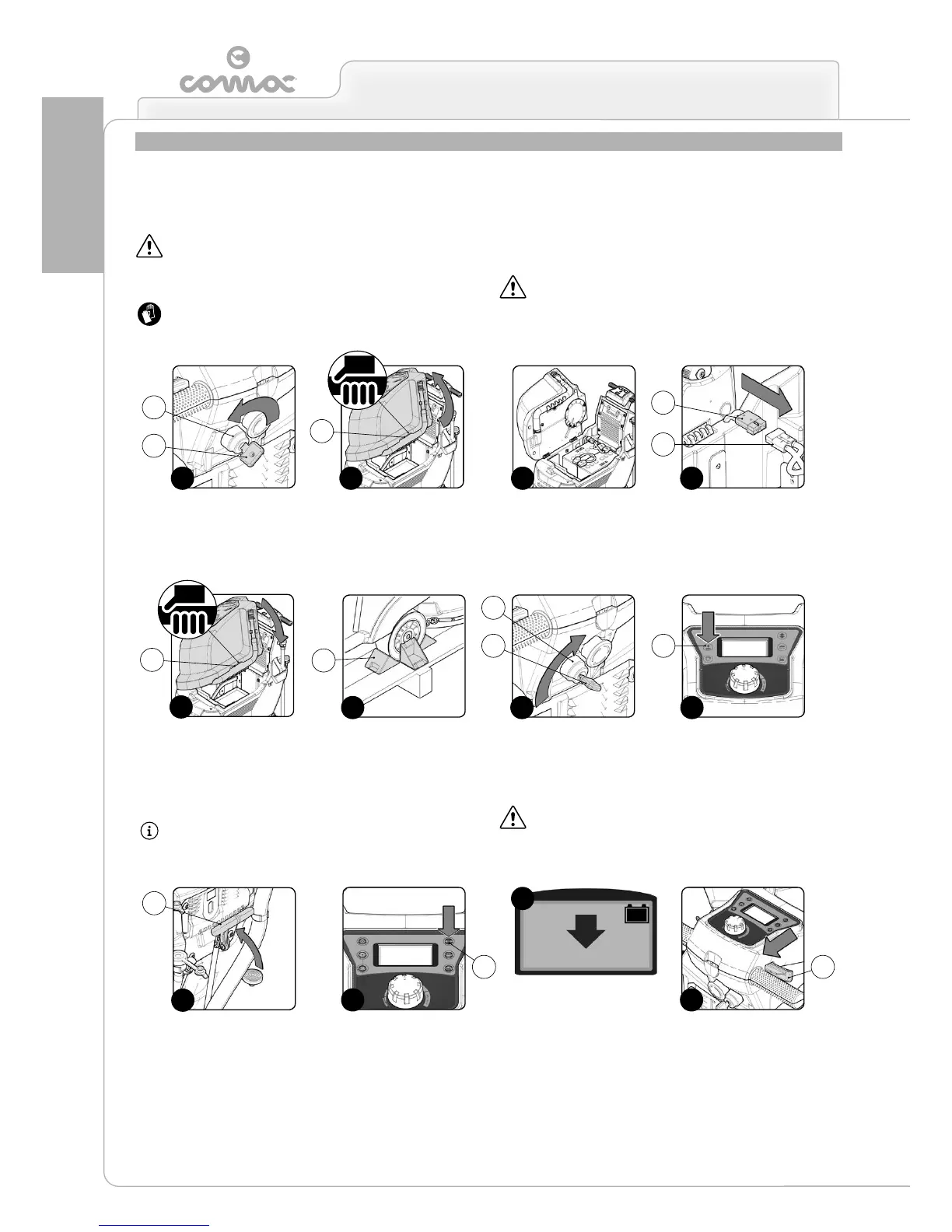 comac