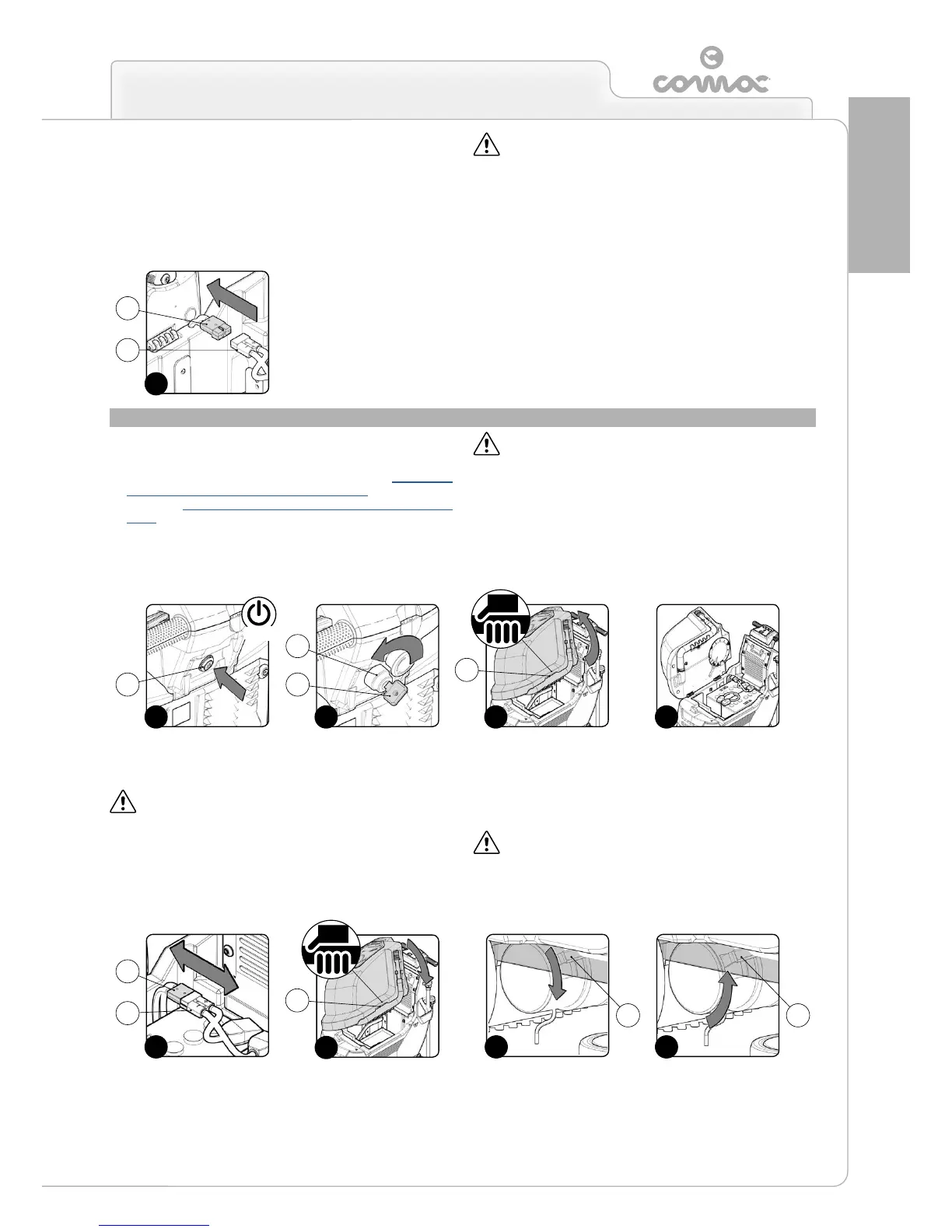 comac