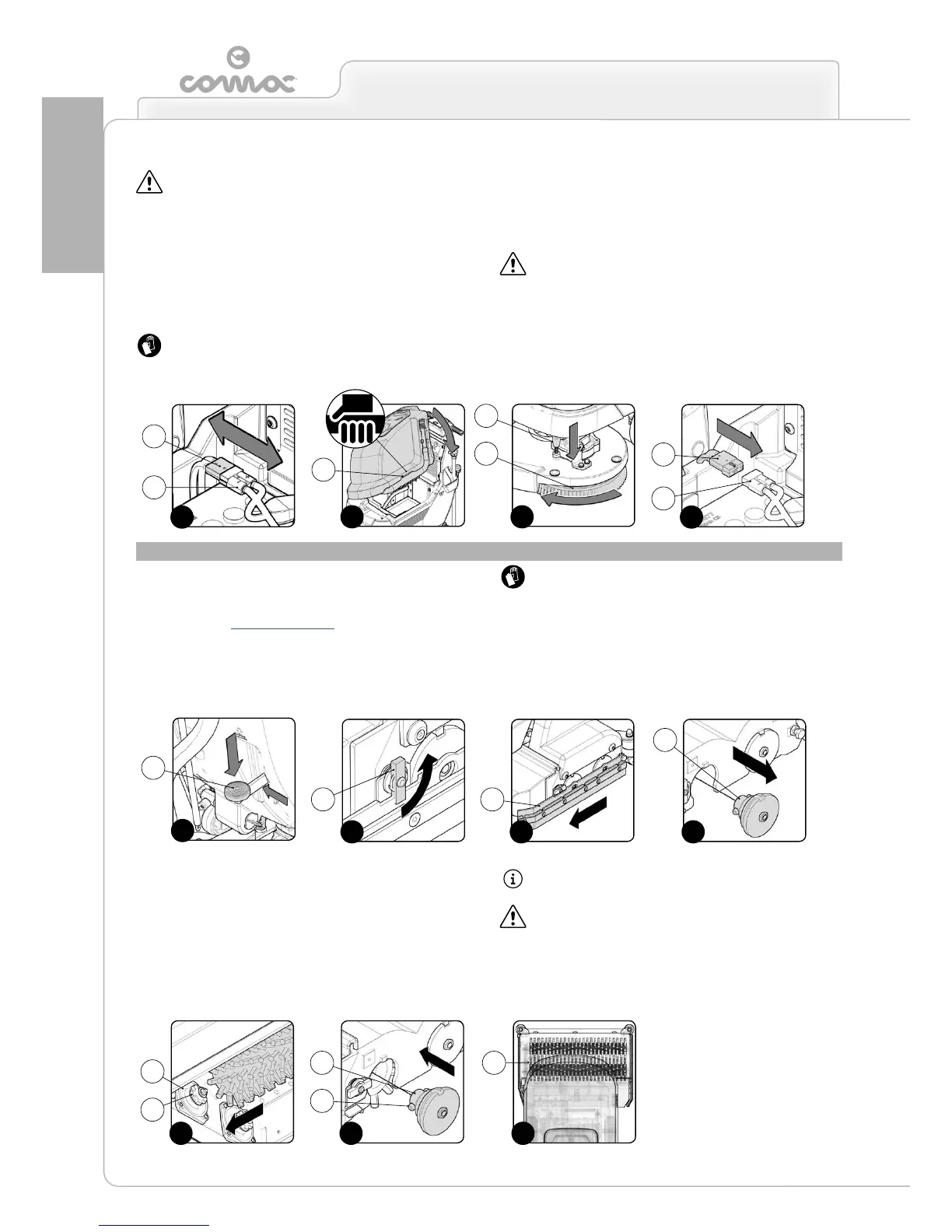 comac