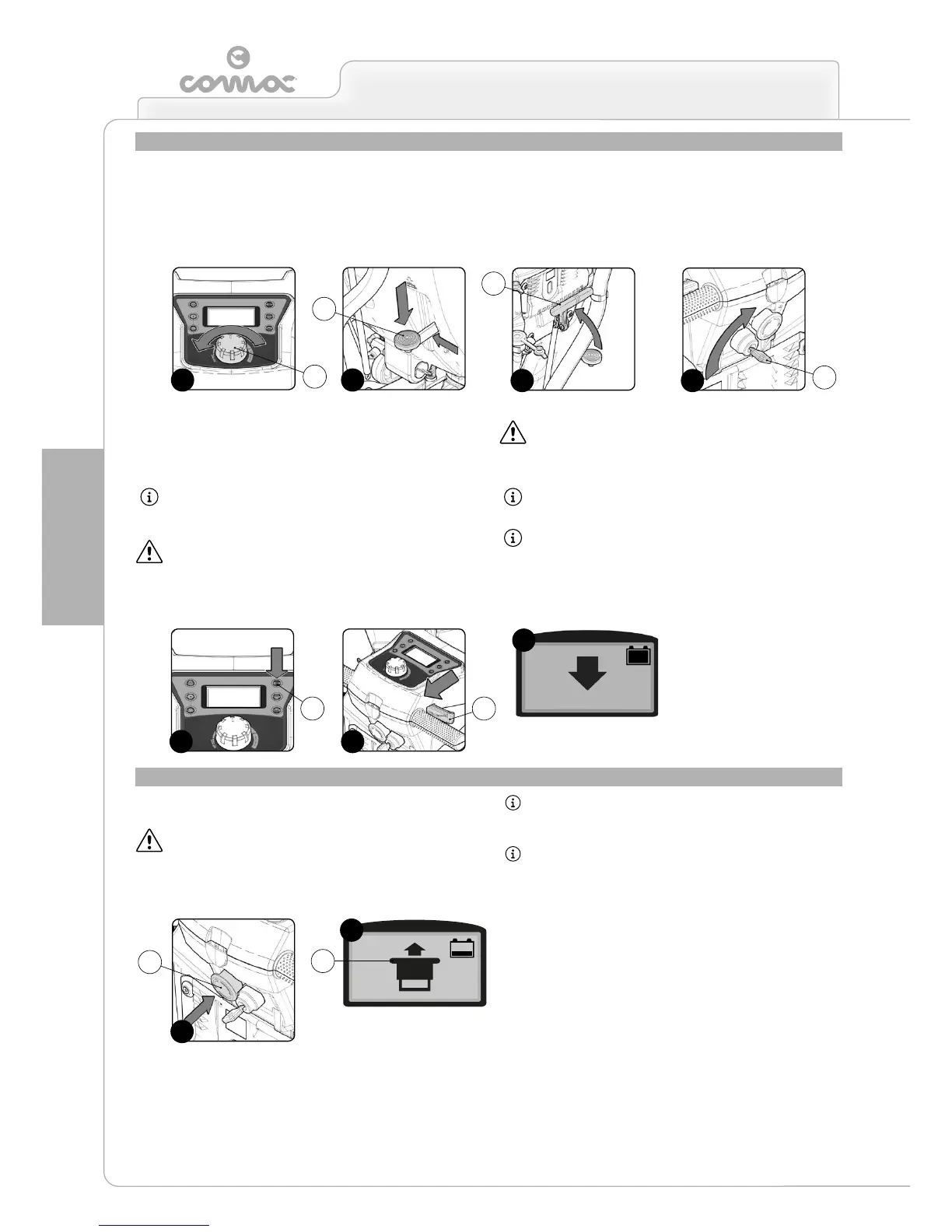 comac