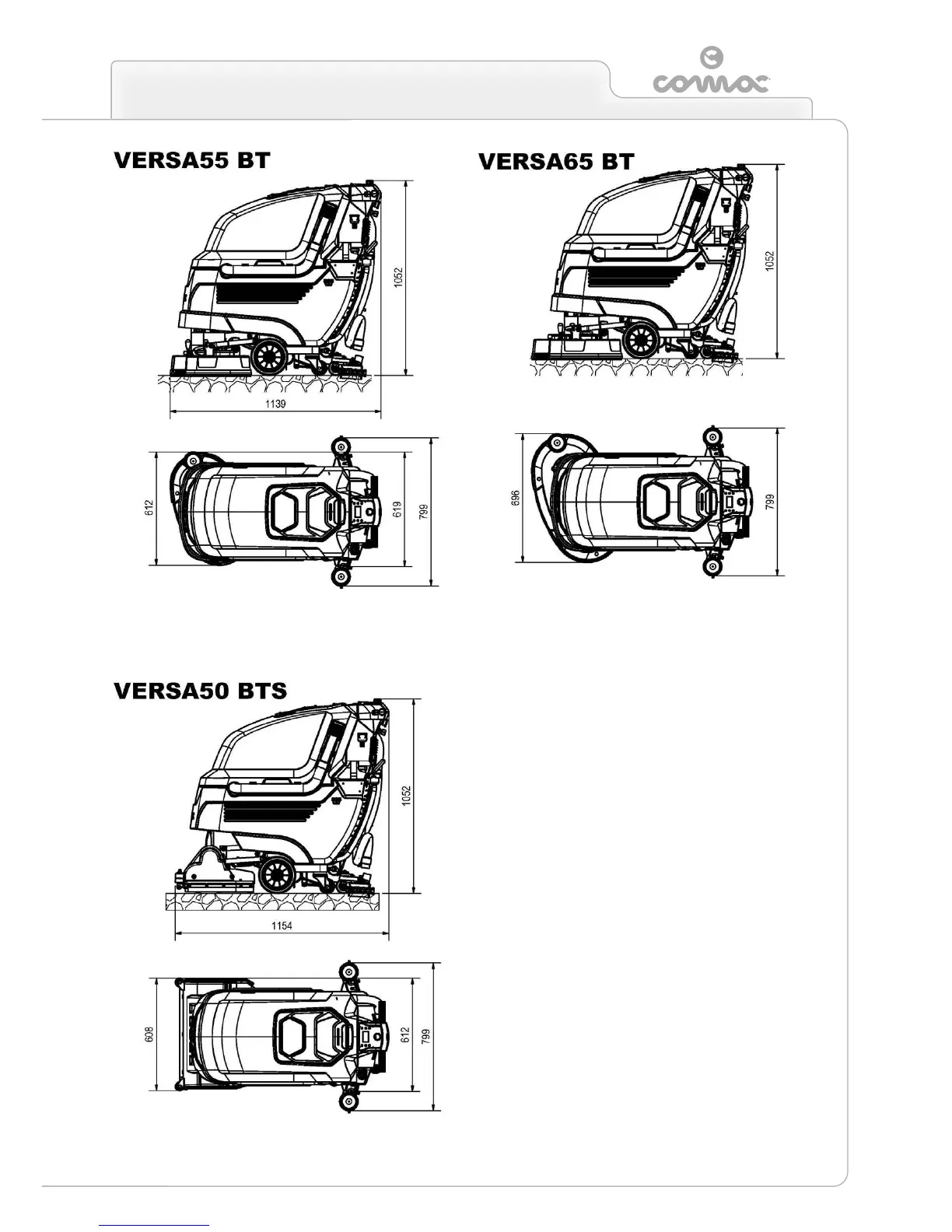 comac

VERSA55 BT

1052

1139

612

619

799

VERSA65 BT

1052

696

799

VERSA50 BTS

1052

1154

608

612

799