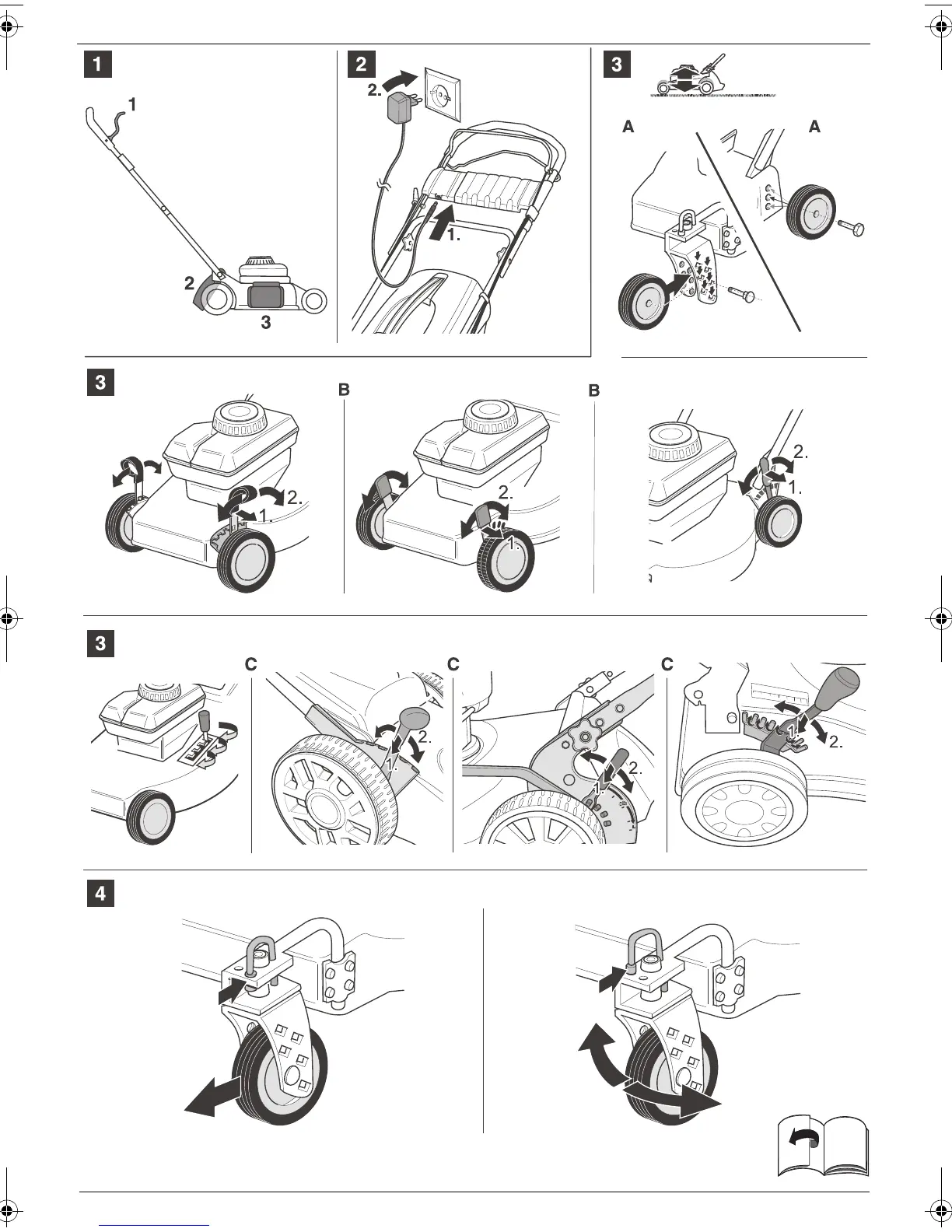 1

1

2

3

2

2.

1.

3

A

A

3

2.

1.

B

2.

1.

B

2.

1.

3

C

2.

1.

C

2.

1.

C

1.

2.

4