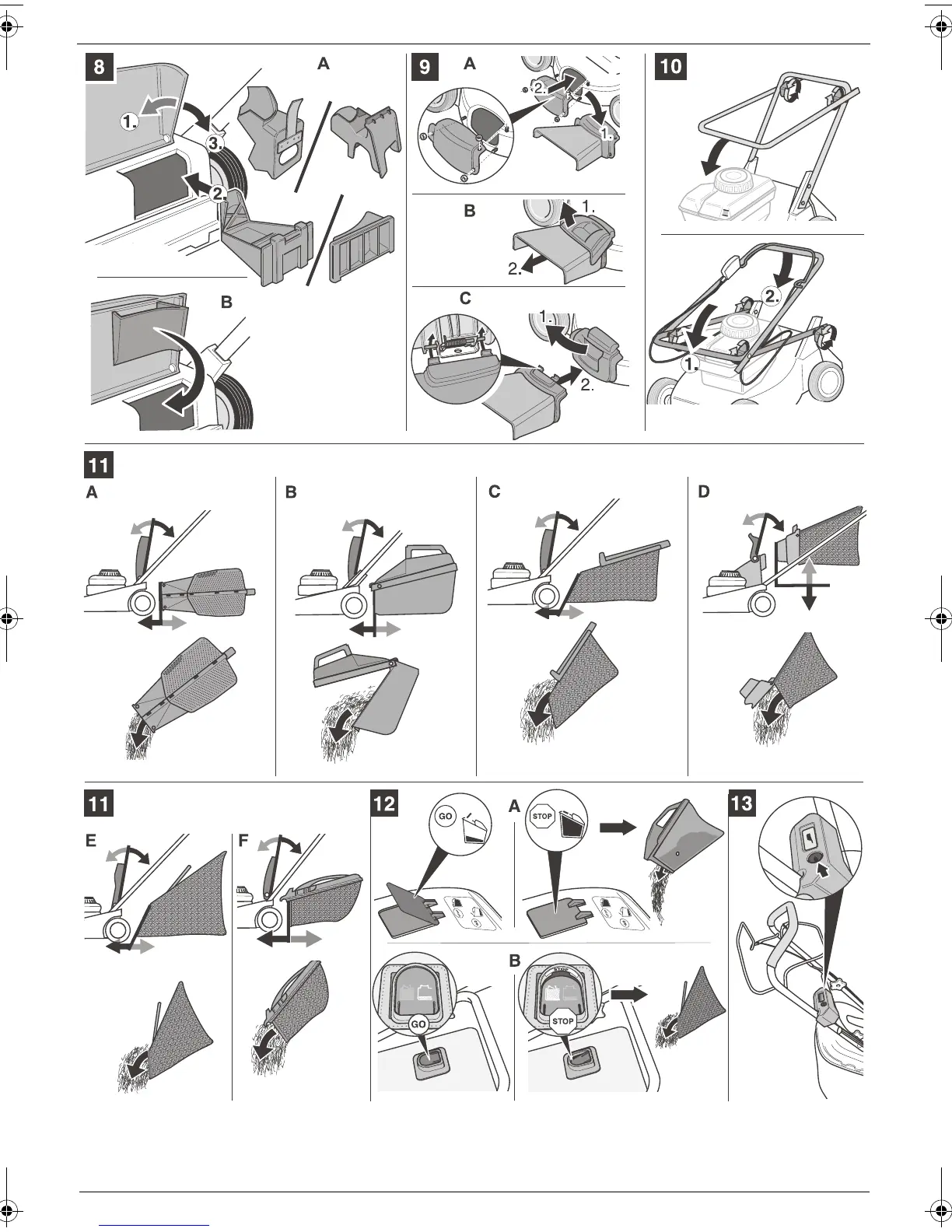 8
A
1.
3.
2.
B
9
A
2.
1.
B
1.
2.
C
1.
2.
10
2.
1.
11
A
B
C
D
11
E
F
12
GO
A
STOP
B
GO
STOP
13