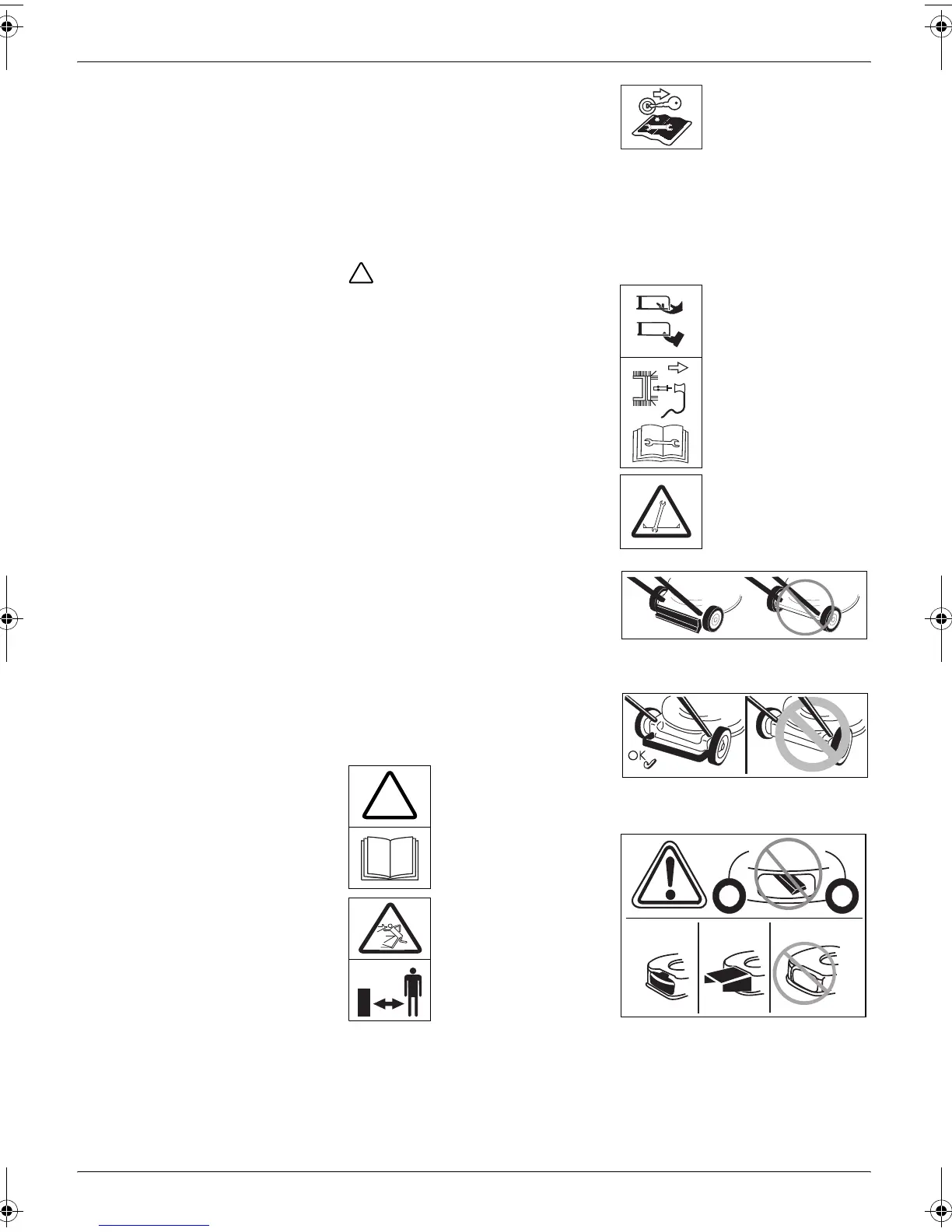 OK